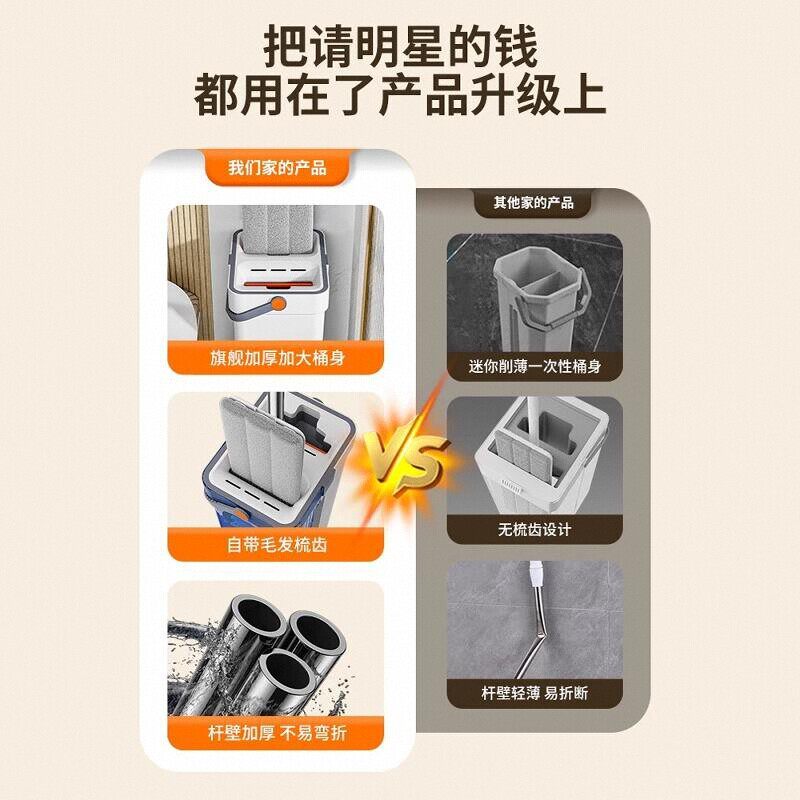 把请明星的钱
都用在了产品升级上

我们家的产品

旗舰加厚加大桶身

自带毛发梳齿

杆壁加厚 不易弯折

VS

其他家的产品

迷你削薄一次性桶身

无梳齿设计

杆壁轻薄 易折断