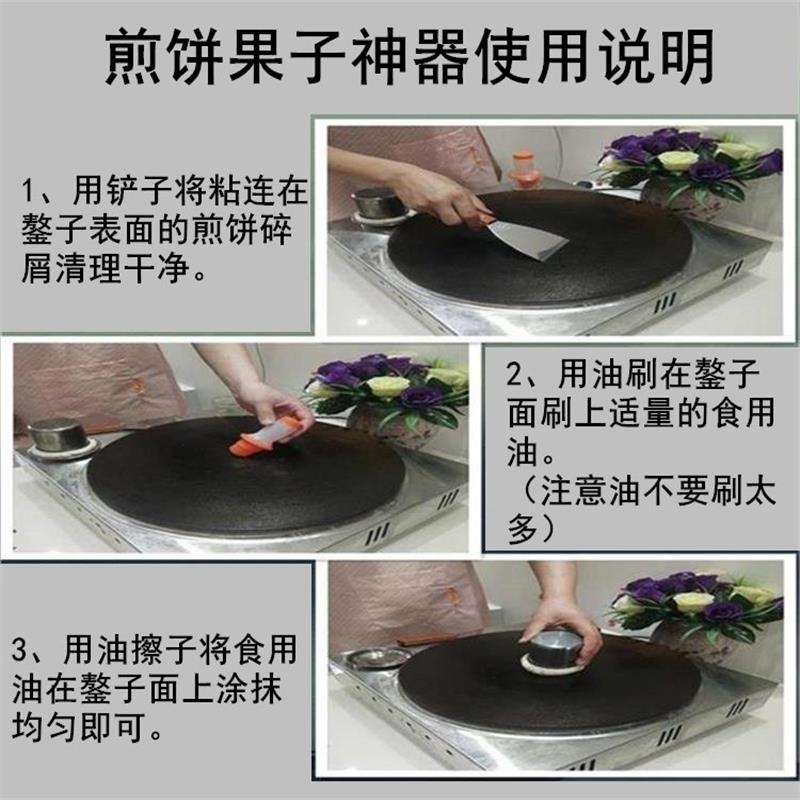 煎饼果子神器使用说明

1、用铲子将粘连在鏊子表面的煎饼碎屑清理干净。

2、用油刷在鏊子面刷上适量的食用油。
（注意油不要刷太多）

3、用油擦子将食用油在鏊子面上涂抹均匀即可。