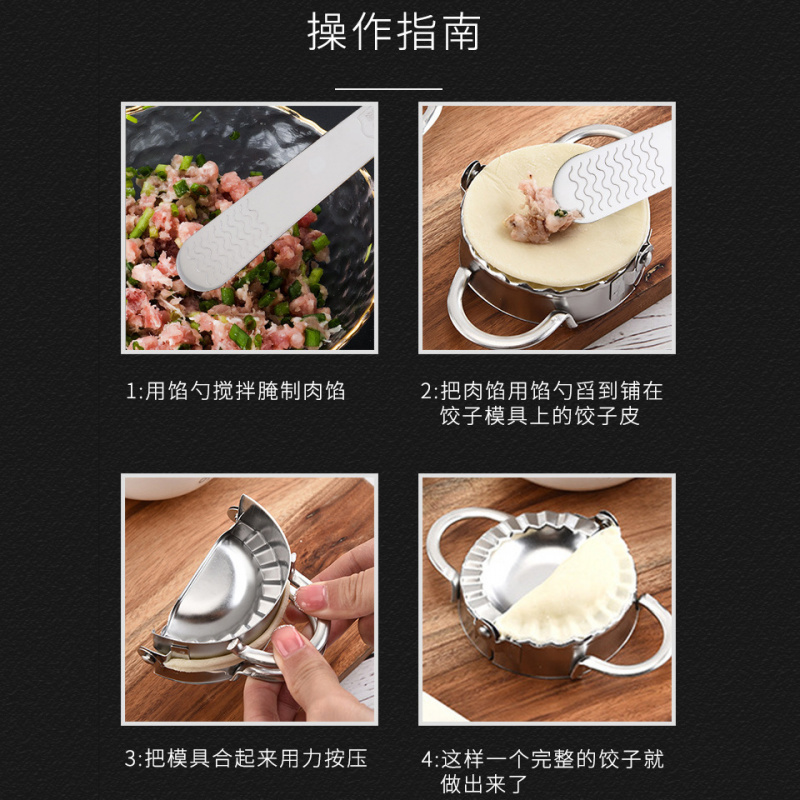 操作指南

1:用馅勺搅拌腌制肉馅

2:把肉馅用馅勺舀到铺在饺子模具上的饺子皮

3:把模具合起来用力按压

4:这样一个完整的饺子就做出来了