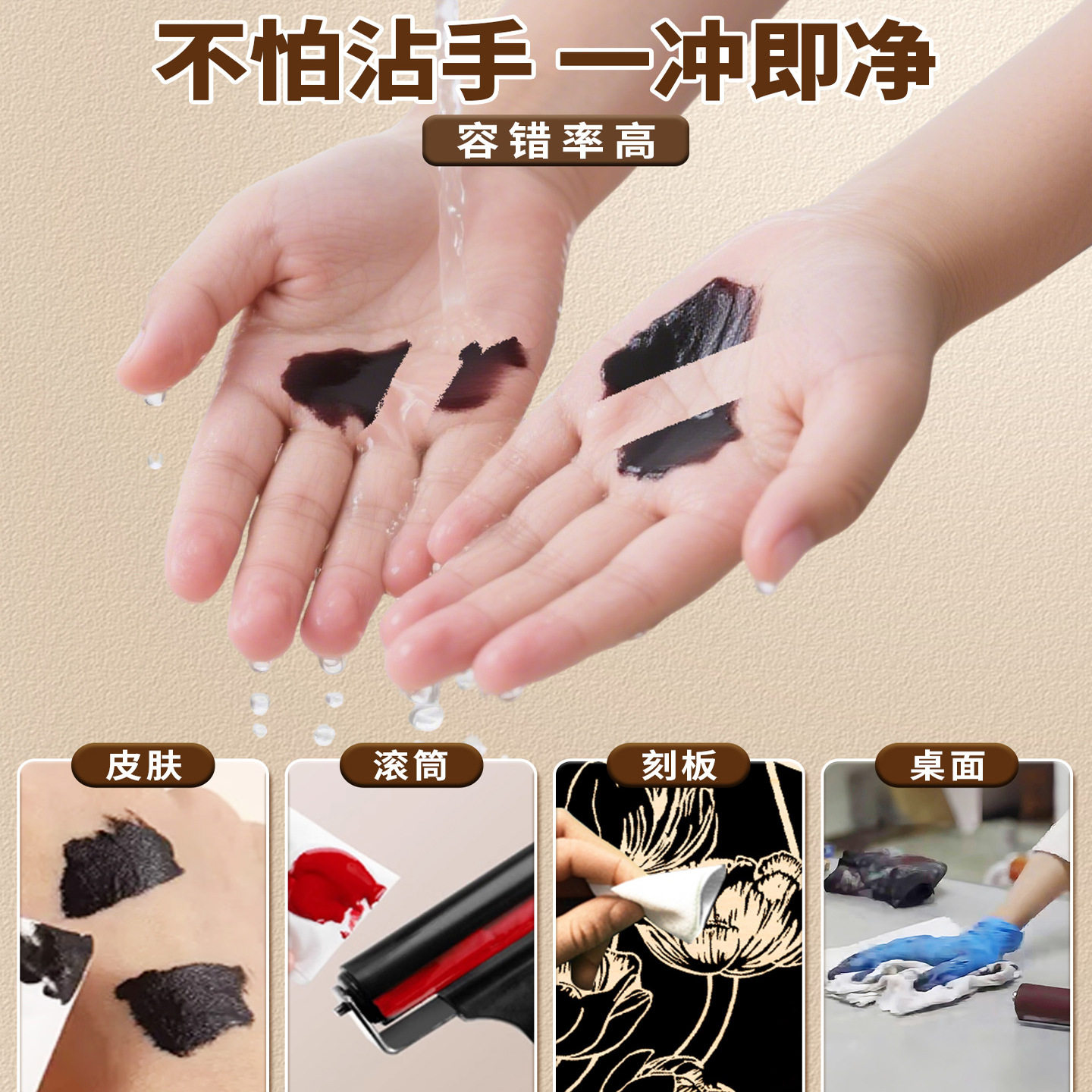 不怕沾手 一冲即净

容错率高

皮肤

滚筒

刻板

桌面