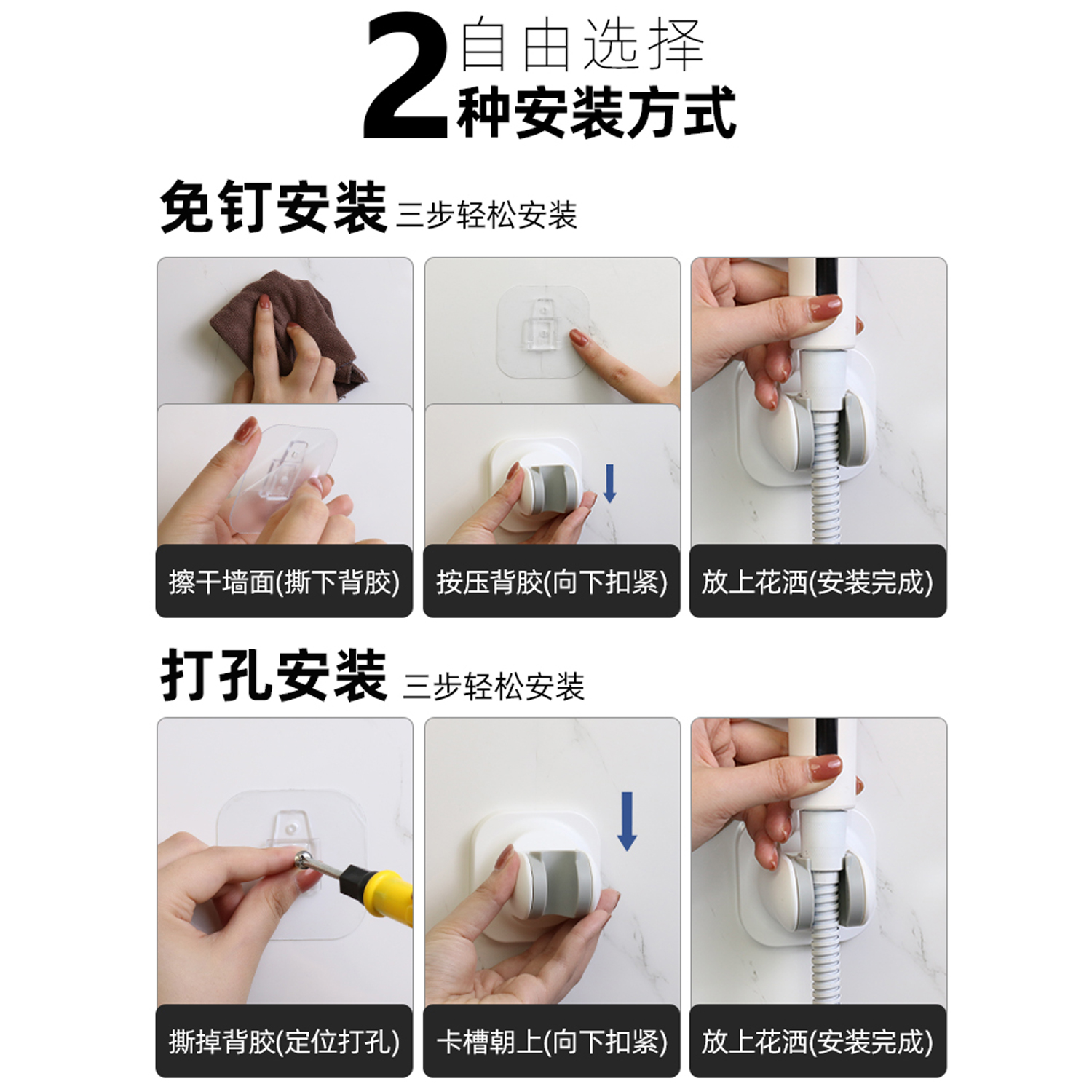 2 自由选择
种安装方式

免钉安装 三步轻松安装

擦干墙面(撕下背胶)

按压背胶(向下扣紧)

放上花洒(安装完成)

打孔安装 三步轻松安装

撕掉背胶(定位打孔)

卡槽朝上(向下扣紧)

放上花洒(安装完成)