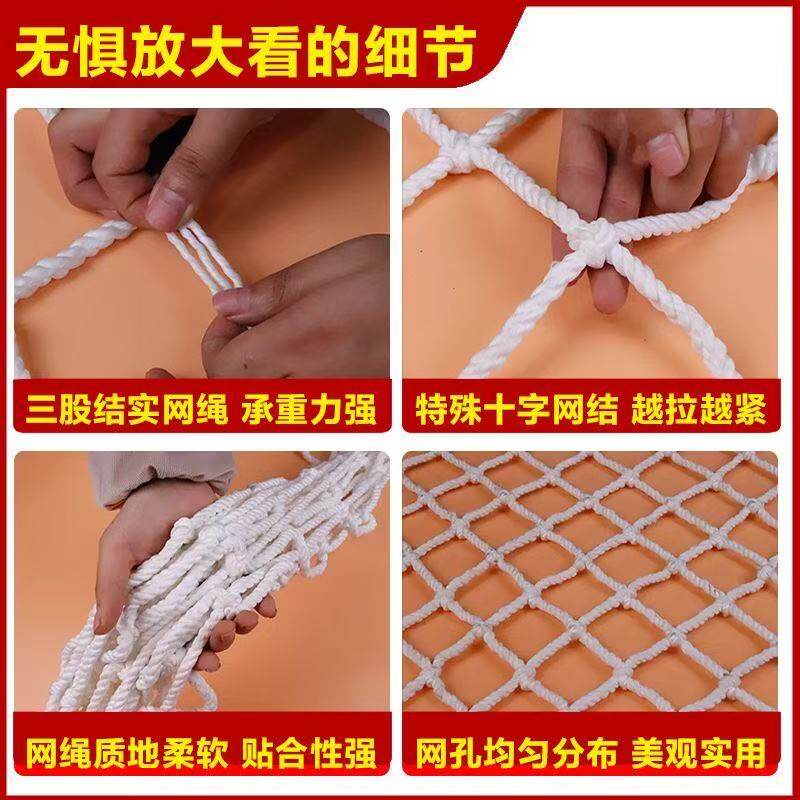 无惧放大看的细节

三股结实网绳 承重力强

特殊十字网结 越拉越紧

网绳质地柔软 贴合性强

网孔均匀分布 美观实用