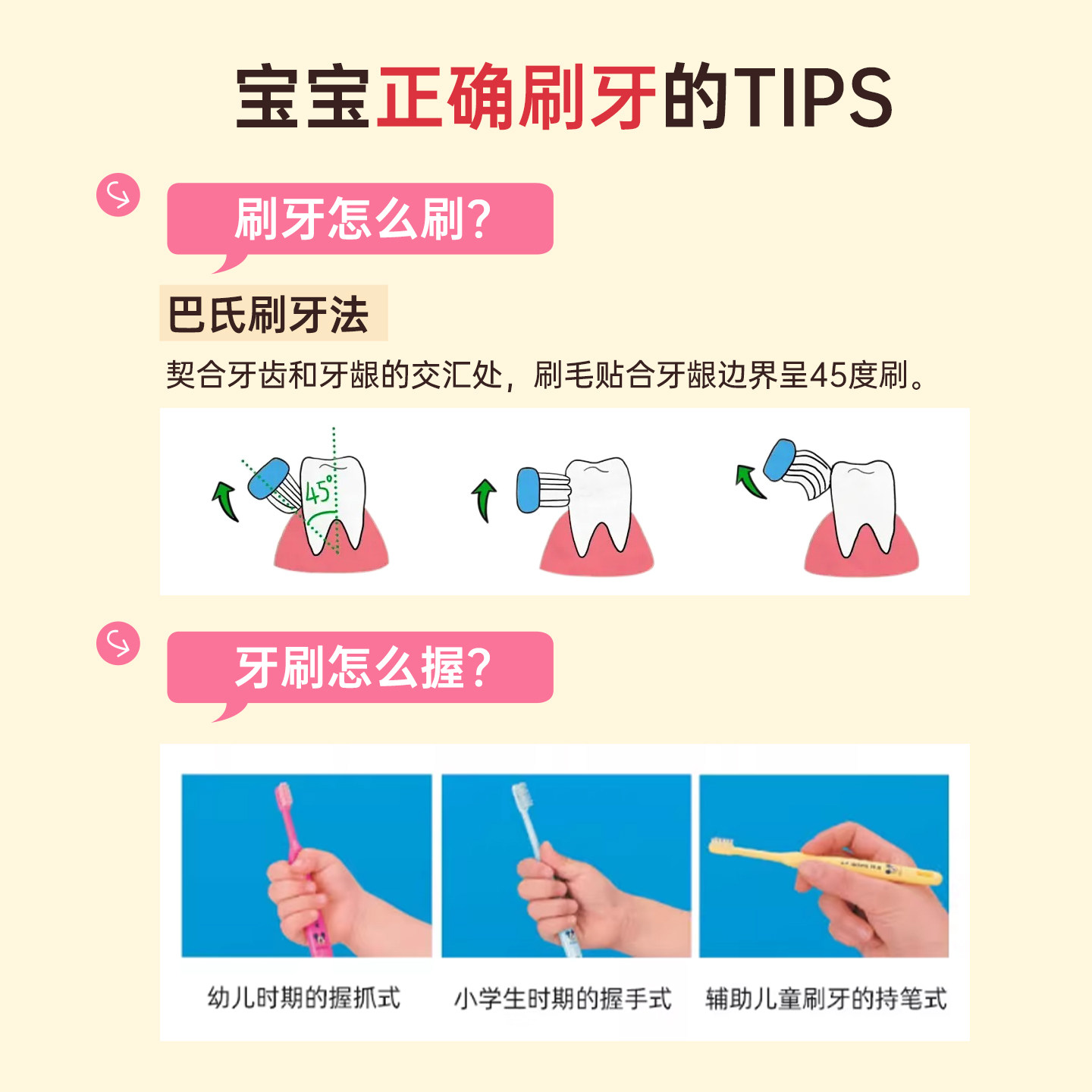 宝宝正确刷牙的TIPS

刷牙怎么刷？

巴氏刷牙法

契合牙齿和牙龈的交汇处，刷毛贴合牙龈边界呈45度刷。

45°

牙刷怎么握？

幼儿时期的握抓式

小学生时期的握手式

辅助儿童刷牙的持笔式