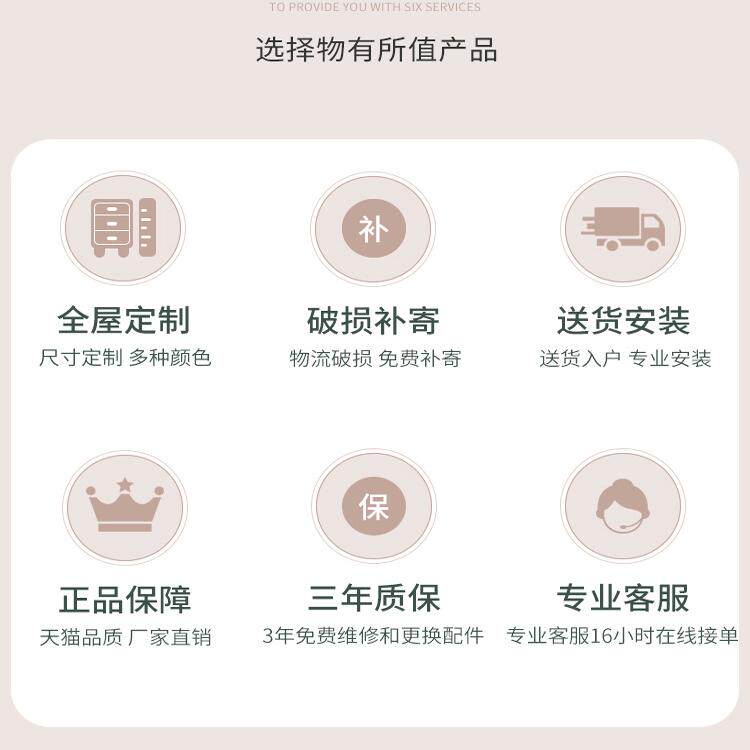 TO PROVIDE YOU WITH SIX SERVICES

选择物有所值产品

补

全屋定制
尺寸定制 多种颜色

破损补寄
物流破损 免费补寄

送货安装
送货入户 专业安装

保

正品保障
天猫品质 厂家直销

三年质保
3年免费维修和更换配件

专业客服
专业客服16小时在线接单