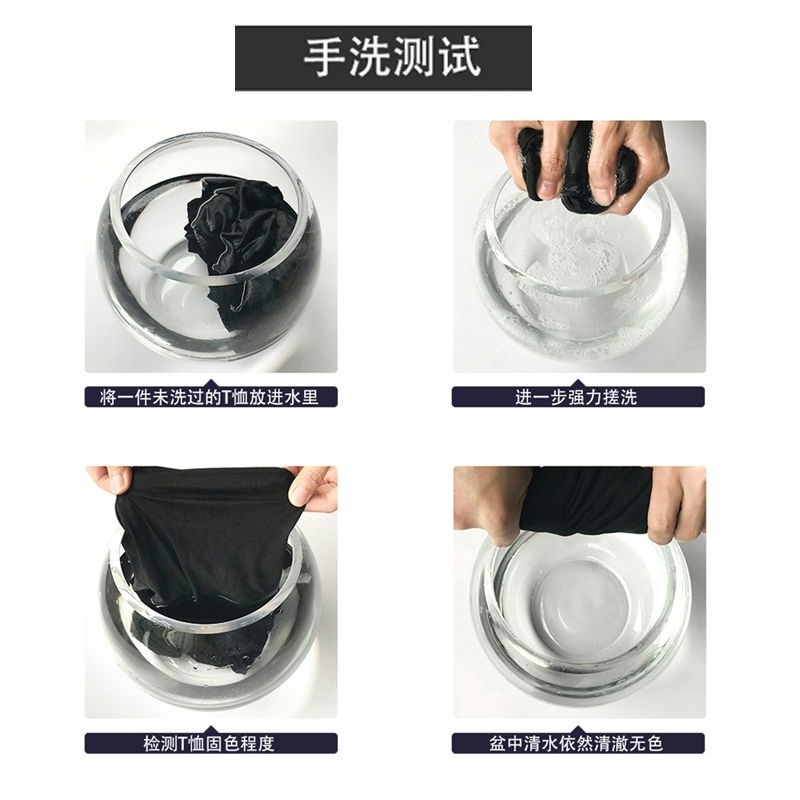 手洗测试

将一件未洗过的T恤放进水里

进一步强力搓洗

检测T恤固色程度

盆中清水依然清澈无色