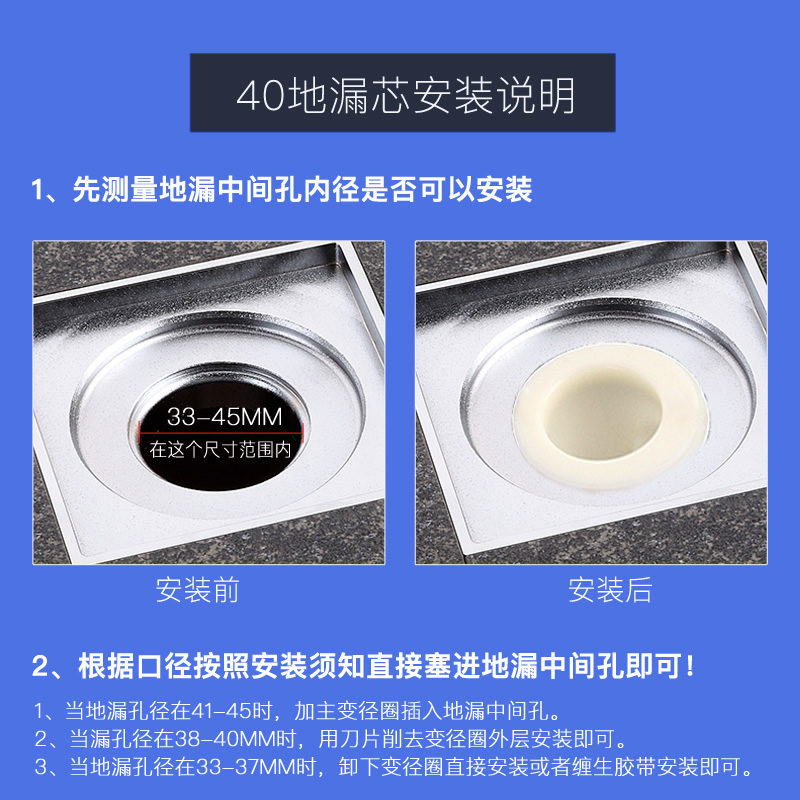 40地漏芯安装说明

1、先测量地漏中间孔内径是否可以安装

33-45MM
在这个尺寸范围内

安装前

安装后

2、根据口径按照安装须知直接塞进地漏中间孔即可！

1、当地漏孔径在41-45时，加主变径圈插入地漏中间孔。
2、当漏孔径在38-40MM时，用刀片削去变径圈外层安装即可。
3、当地漏孔径在33-37MM时，卸下变径圈直接安装或者缠生胶带安装即可。