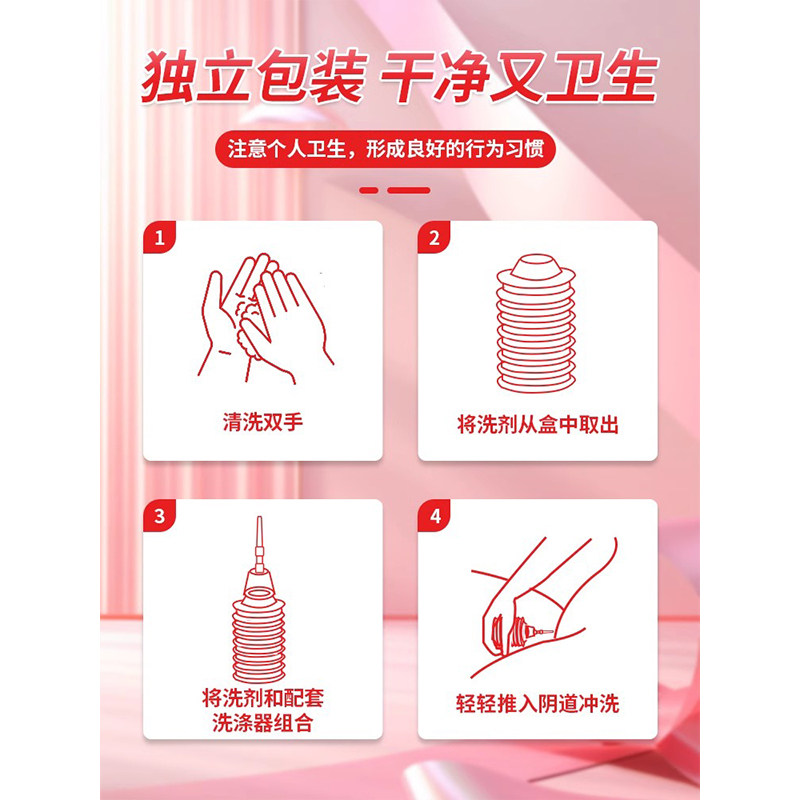 独立包装 干净又卫生

注意个人卫生，形成良好的行为习惯

1
清洗双手

2
将洗剂从盒中取出

3
将洗剂和配套洗涤器组合

4
轻轻推入阴道冲洗