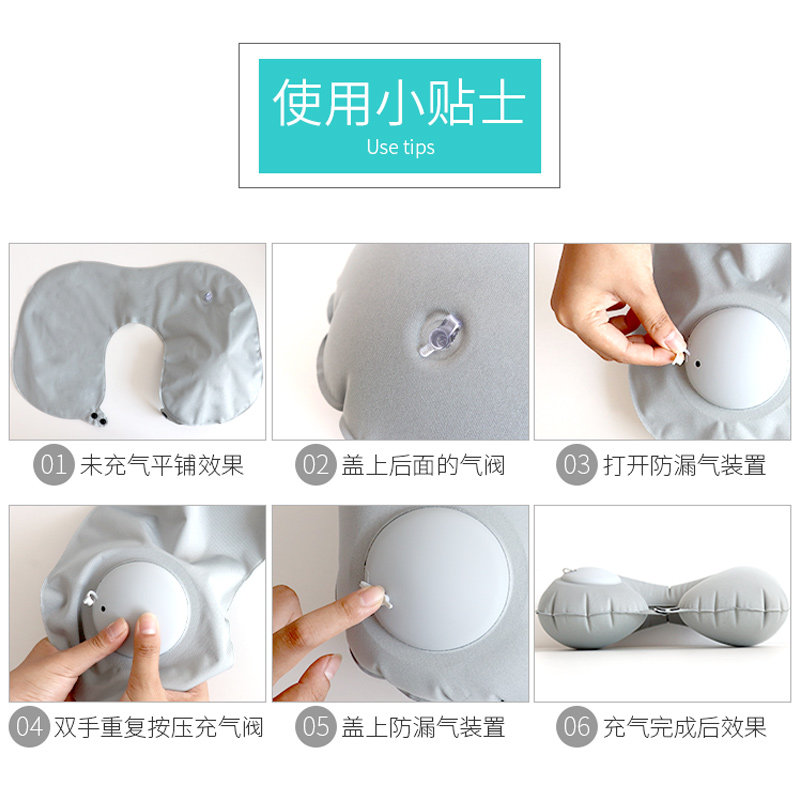 使用小贴士
Use tips

01 未充气平铺效果

02 盖上后面的气阀

03 打开防漏气装置

04 双手重复按压充气阀

05 盖上防漏气装置

06 充气完成后效果