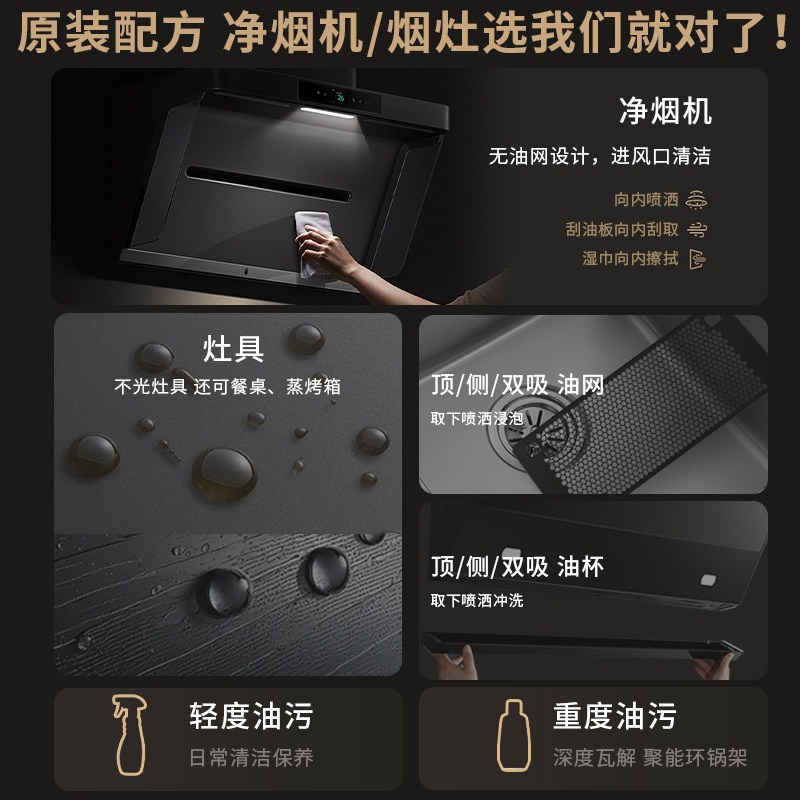 原装配方 净烟机/烟灶选我们就对了！

净烟机
无油网设计，进风口清洁
向内喷洒
刮油板向内刮取
湿巾向内擦拭

灶具
不光灶具 还可餐桌、蒸烤箱

顶/侧/双吸 油网
取下喷洒浸泡

顶/侧/双吸 油杯
取下喷洒冲洗

轻度油污
日常清洁保养

重度油污
深度瓦解 聚能环锅架