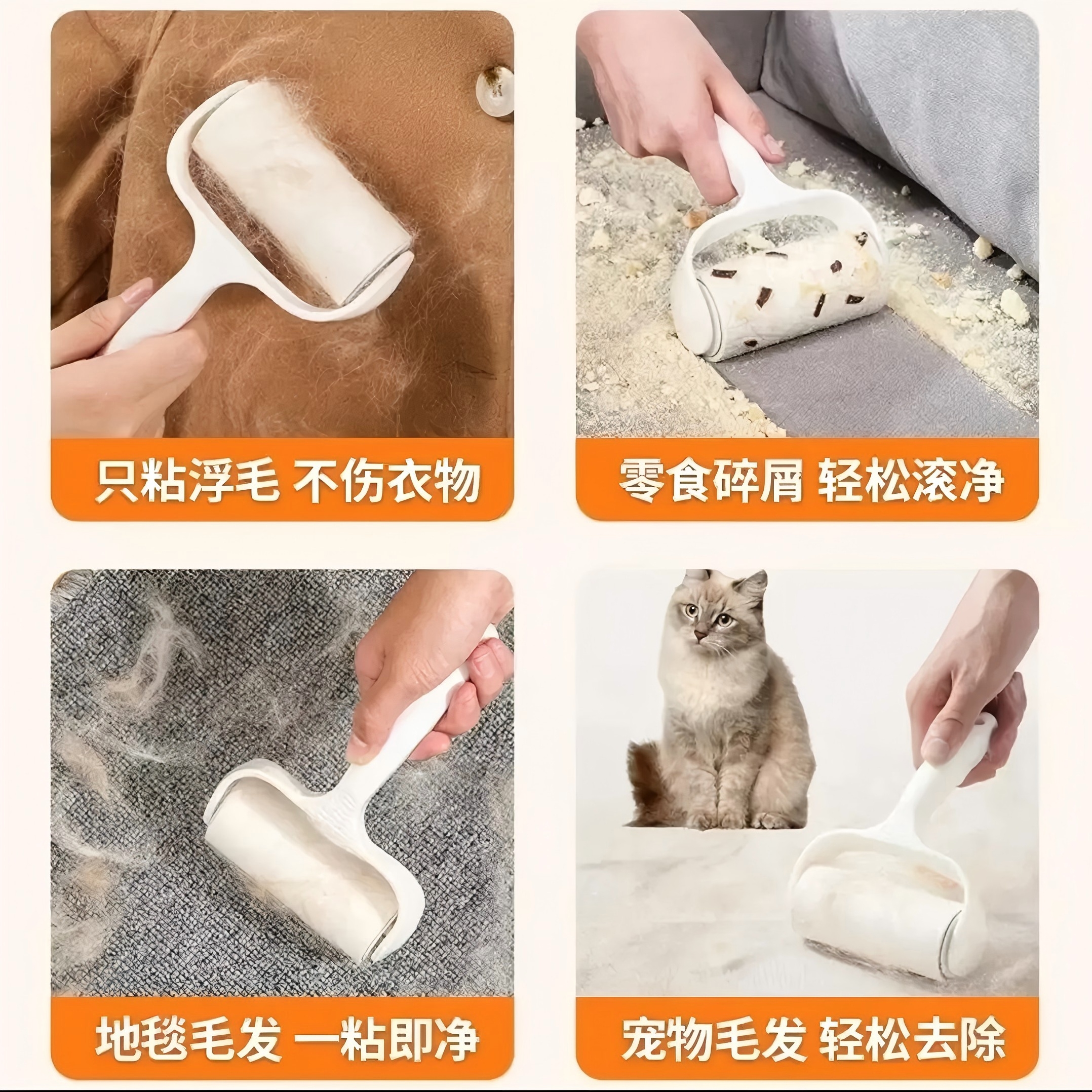 只粘浮毛 不伤衣物

零食碎屑 轻松滚净

地毯毛发 一粘即净

宠物毛发 轻松去除