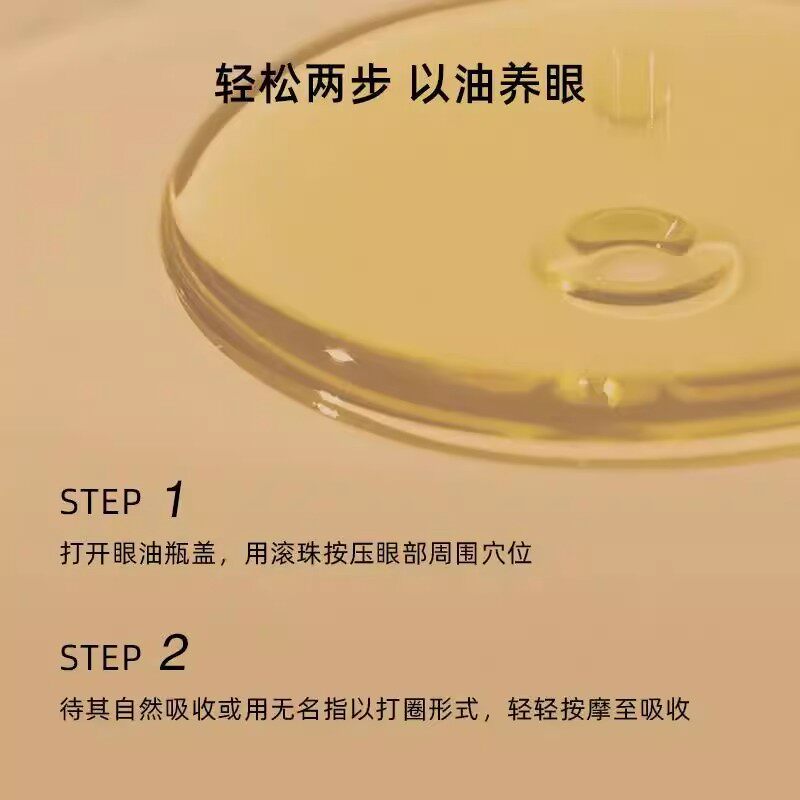 轻松两步 以油养眼

STEP 1
打开眼油瓶盖，用滚珠按压眼部周围穴位

STEP 2
待其自然吸收或用无名指以打圈形式，轻轻按摩至吸收