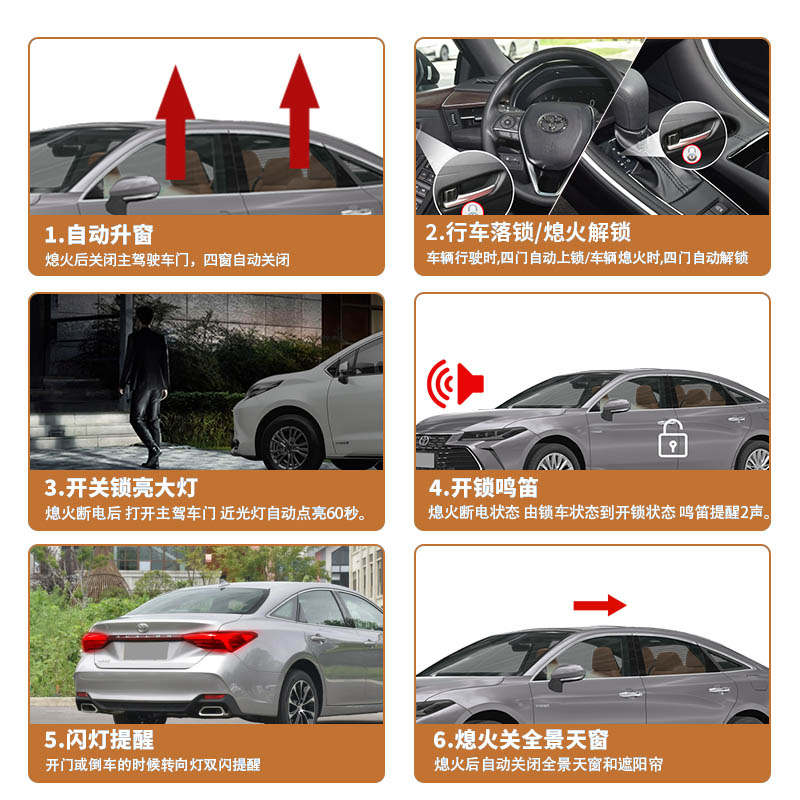 1.自动升窗
熄火后关闭主驾驶车门，四窗自动关闭

2.行车落锁/熄火解锁
车辆行驶时,四门自动上锁/车辆熄火时,四门自动解锁

3.开关锁亮大灯
熄火断电后 打开主驾车门 近光灯自动点亮60秒。

4.开锁鸣笛
熄火断电状态 由锁车状态到开锁状态 鸣笛提醒2声。

5.闪灯提醒
开门或倒车的时候转向灯双闪提醒

6.熄火关全景天窗
熄火后自动关闭全景天窗和遮阳帘