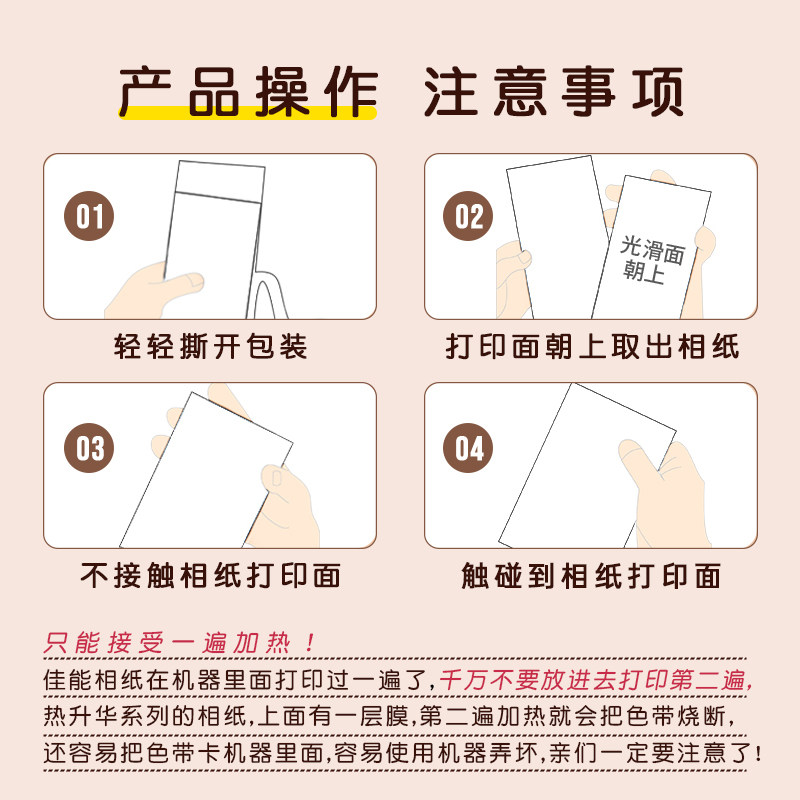 产品操作 注意事项

01

轻轻撕开包装

02

光滑面朝上

打印面朝上取出相纸

03

不接触相纸打印面

04

触碰到相纸打印面

只能接受一遍加热！

佳能相纸在机器里面打印过一遍了，千万不要放进去打印第二遍，热升华系列的相纸，上面有一层膜，第二遍加热就会把色带烧断，还容易把色带卡机器里面，容易使用机器弄坏，亲们一定要注意了！