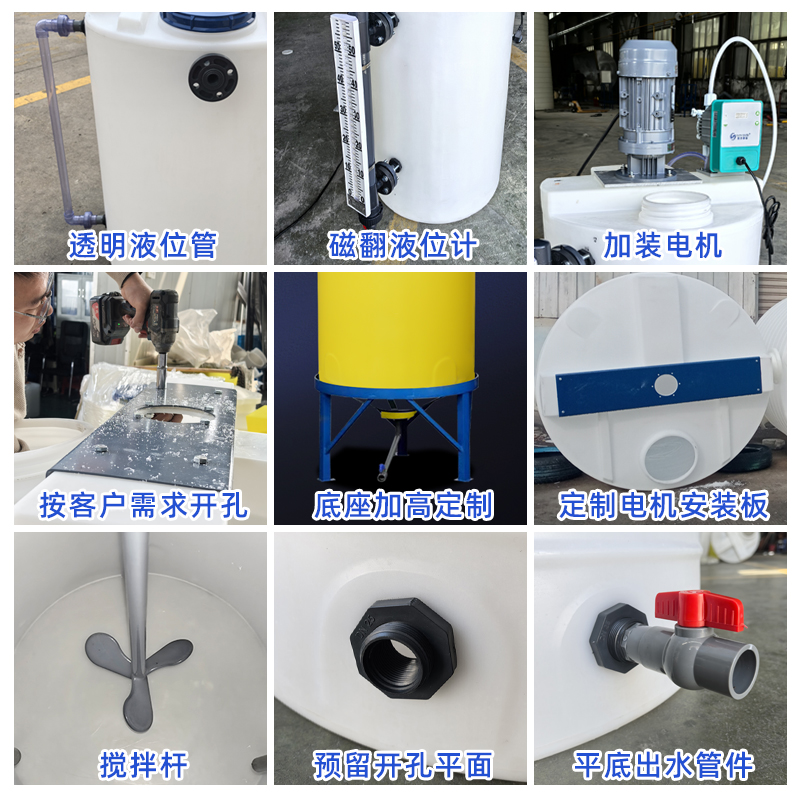 透明液位管

磁翻液位计

加装电机

按客户需求开孔

底座加高定制

定制电机安装板

搅拌杆

预留开孔平面

平底出水管件