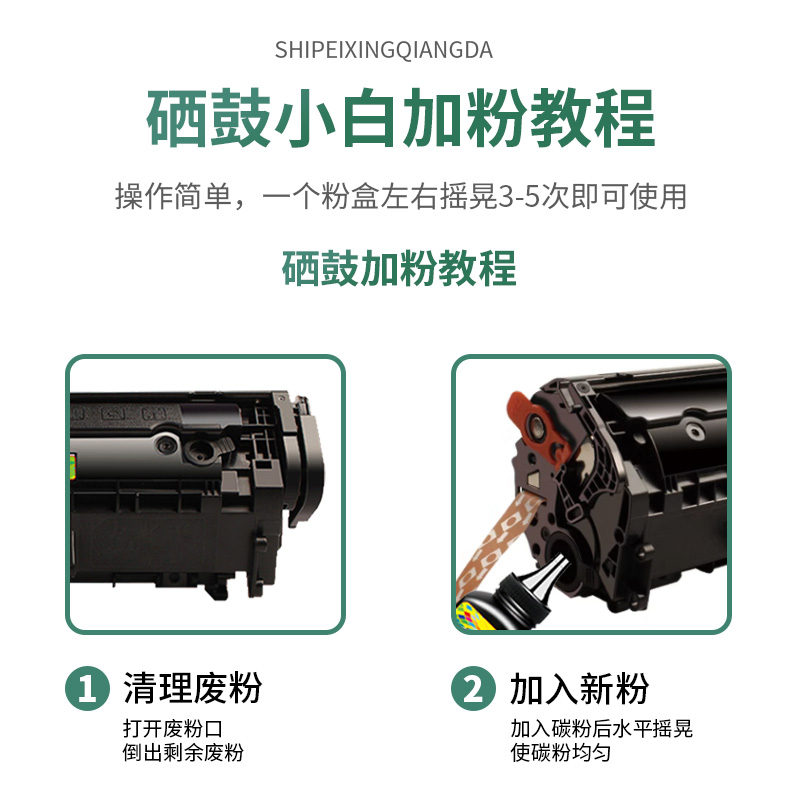 SHIPEIXINGQIANGDA

硒鼓小白加粉教程

操作简单，一个粉盒左右摇晃3-5次即可使用

硒鼓加粉教程

1 清理废粉

打开废粉口
倒出剩余废粉

2 加入新粉

加入碳粉后水平摇晃
使碳粉均匀