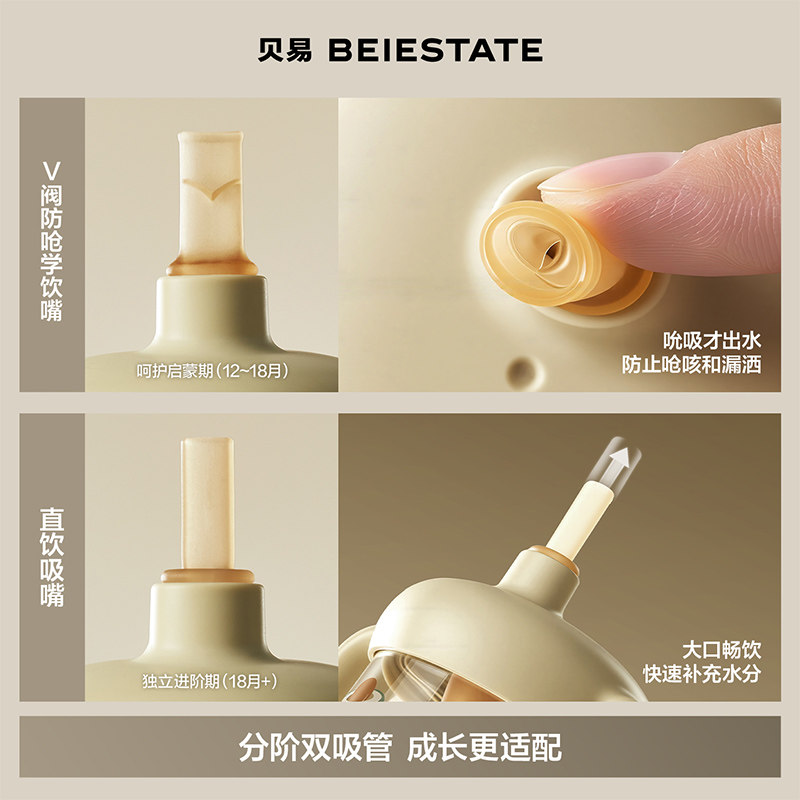 贝易 BEIESTATE

V阀防呛学饮嘴

呵护启蒙期（12~18月）

吮吸才出水
防止呛咳和漏洒

直饮吸嘴

独立进阶期（18月+）

大口畅饮
快速补充水分

分阶双吸管 成长更适配