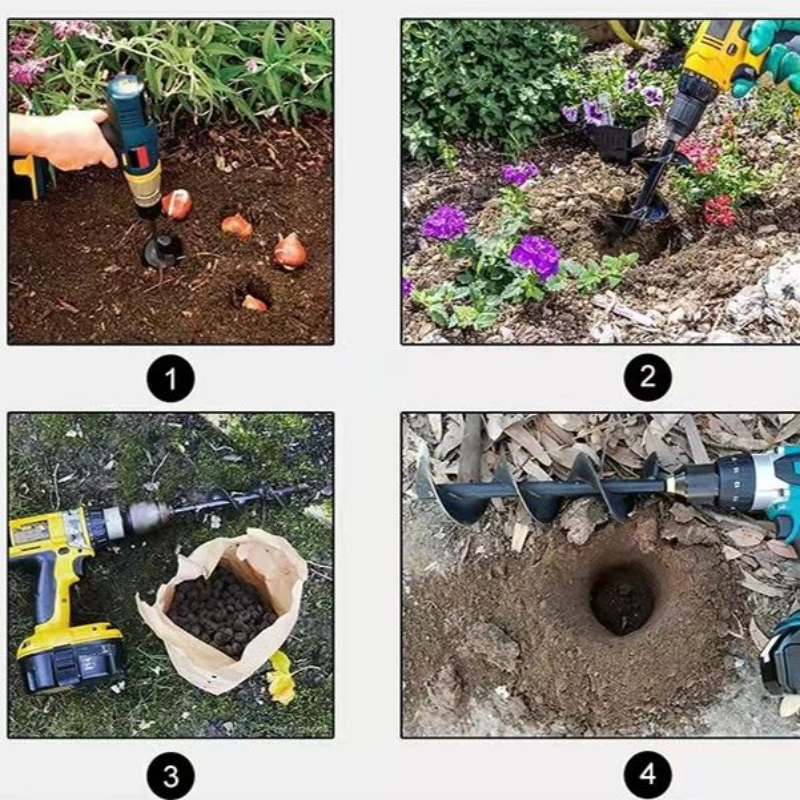 1

2

3

4