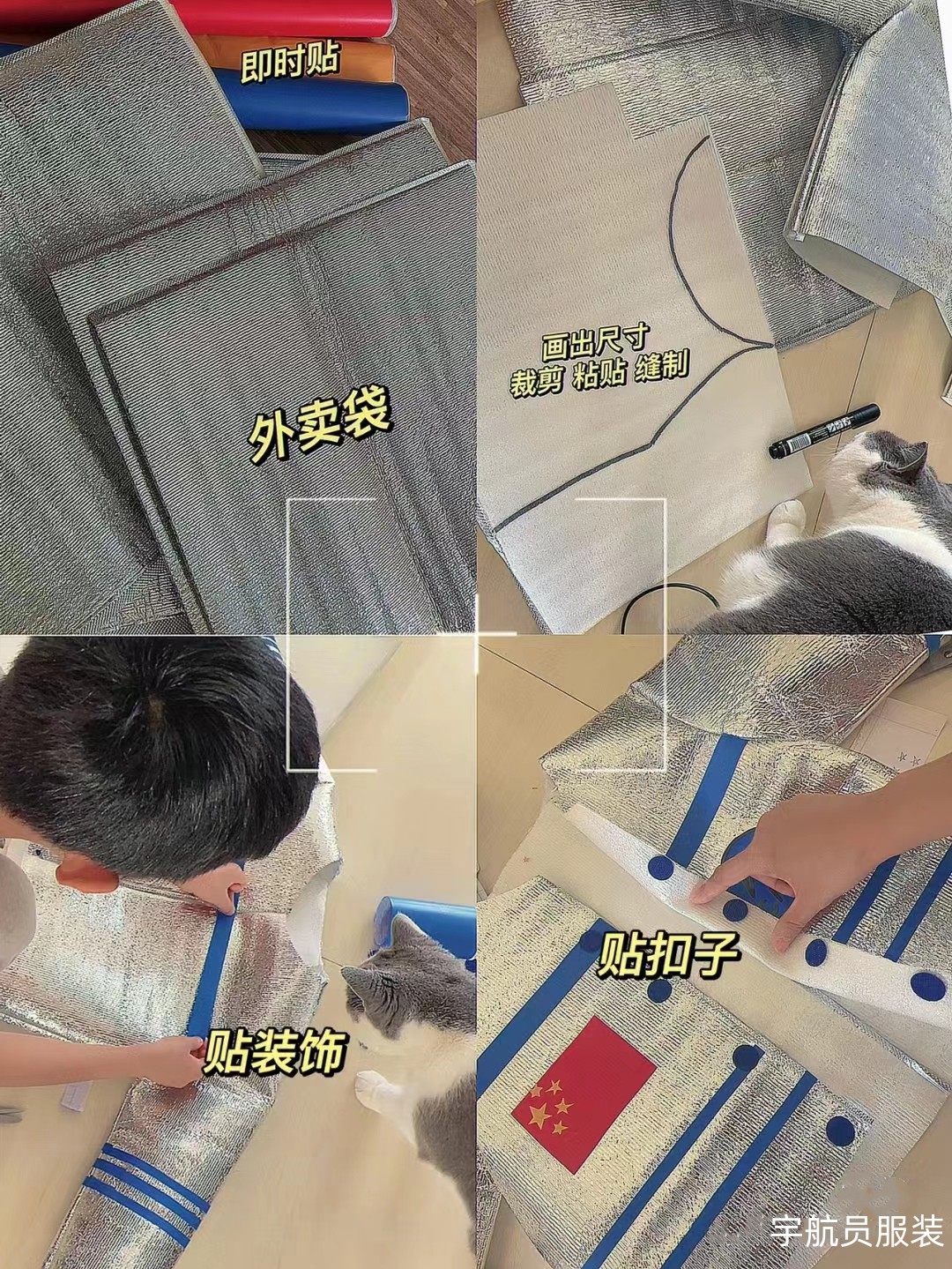 即时贴

外卖袋

画出尺寸
裁剪 粘贴 缝制

贴装饰

贴扣子

宇航员服装