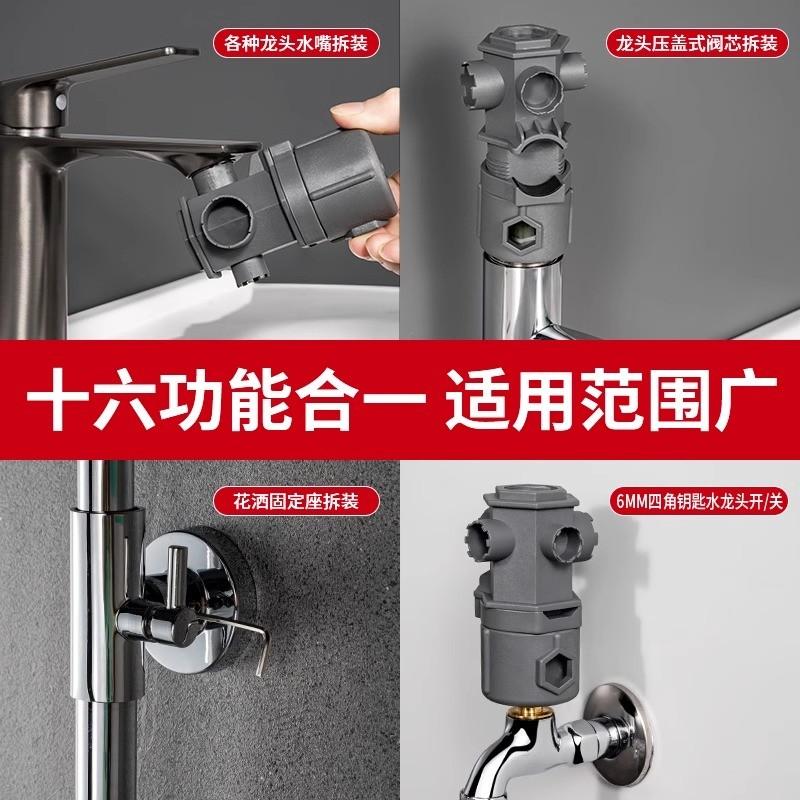 各种龙头水嘴拆装

龙头压盖式阀芯拆装

十六功能合一 适用范围广

花洒固定座拆装

6MM四角钥匙水龙头开/关