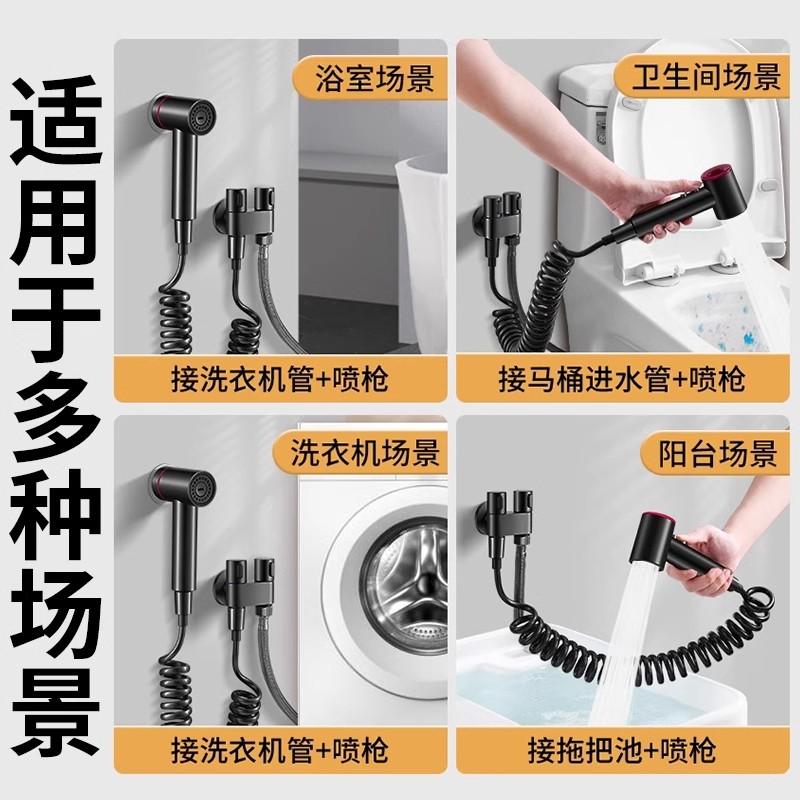 适用于多种场景

浴室场景

接洗衣机管+喷枪

卫生间场景

接马桶进水管+喷枪

洗衣机场景

接洗衣机管+喷枪

阳台场景

接拖把池+喷枪