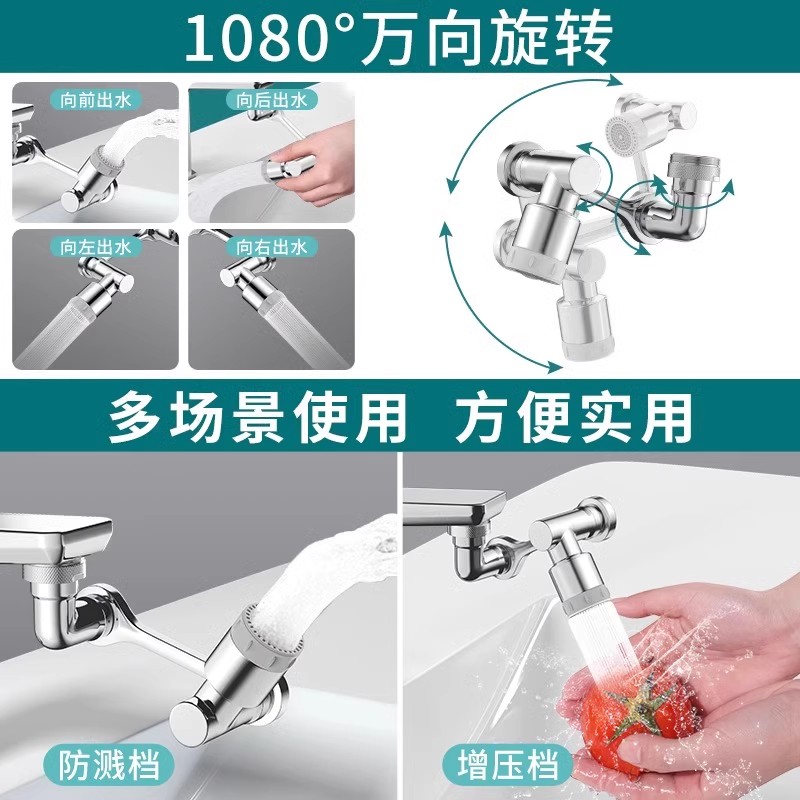 1080°万向旋转

向前出水

向后出水

向左出水

向右出水

多场景使用 方便实用

防溅档

增压档