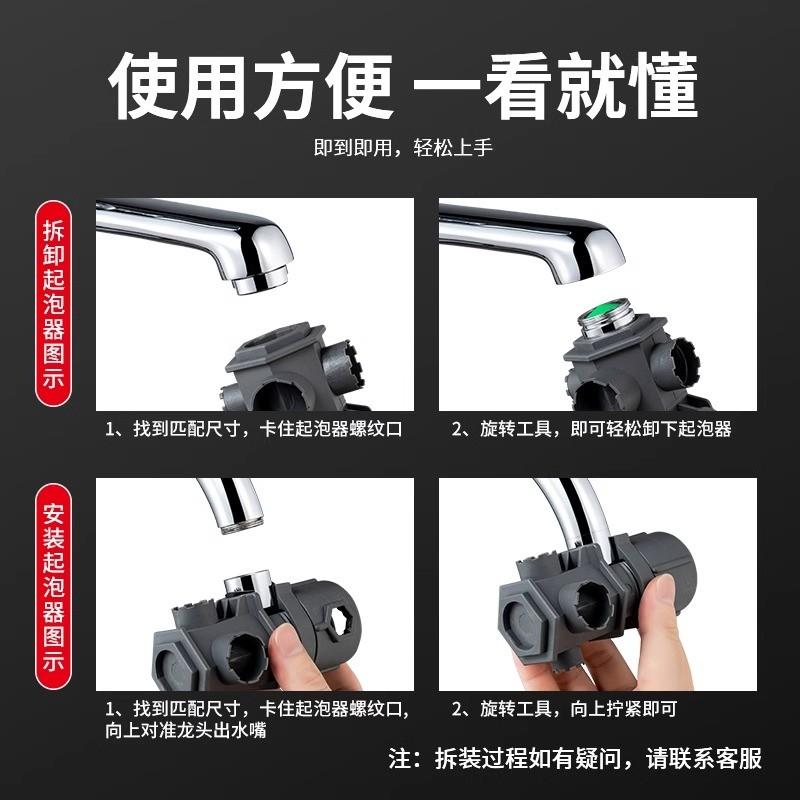 使用方便 一看就懂

即到即用，轻松上手

拆卸起泡器图示

1、找到匹配尺寸，卡住起泡器螺纹口

2、旋转工具，即可轻松卸下起泡器

安装起泡器图示

1、找到匹配尺寸，卡住起泡器螺纹口，向上对准龙头出水嘴

2、旋转工具，向上拧紧即可

注：拆装过程如有疑问，请联系客服