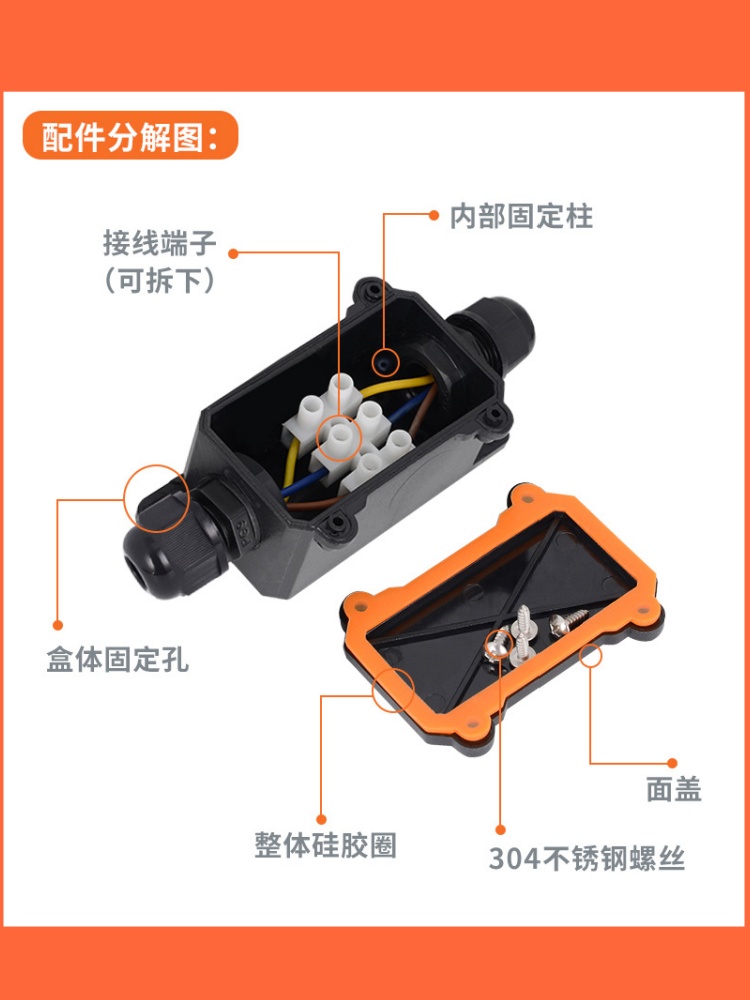 配件分解图：

内部固定柱

接线端子
（可拆下）

盒体固定孔

面盖

整体硅胶圈

304不锈钢螺丝