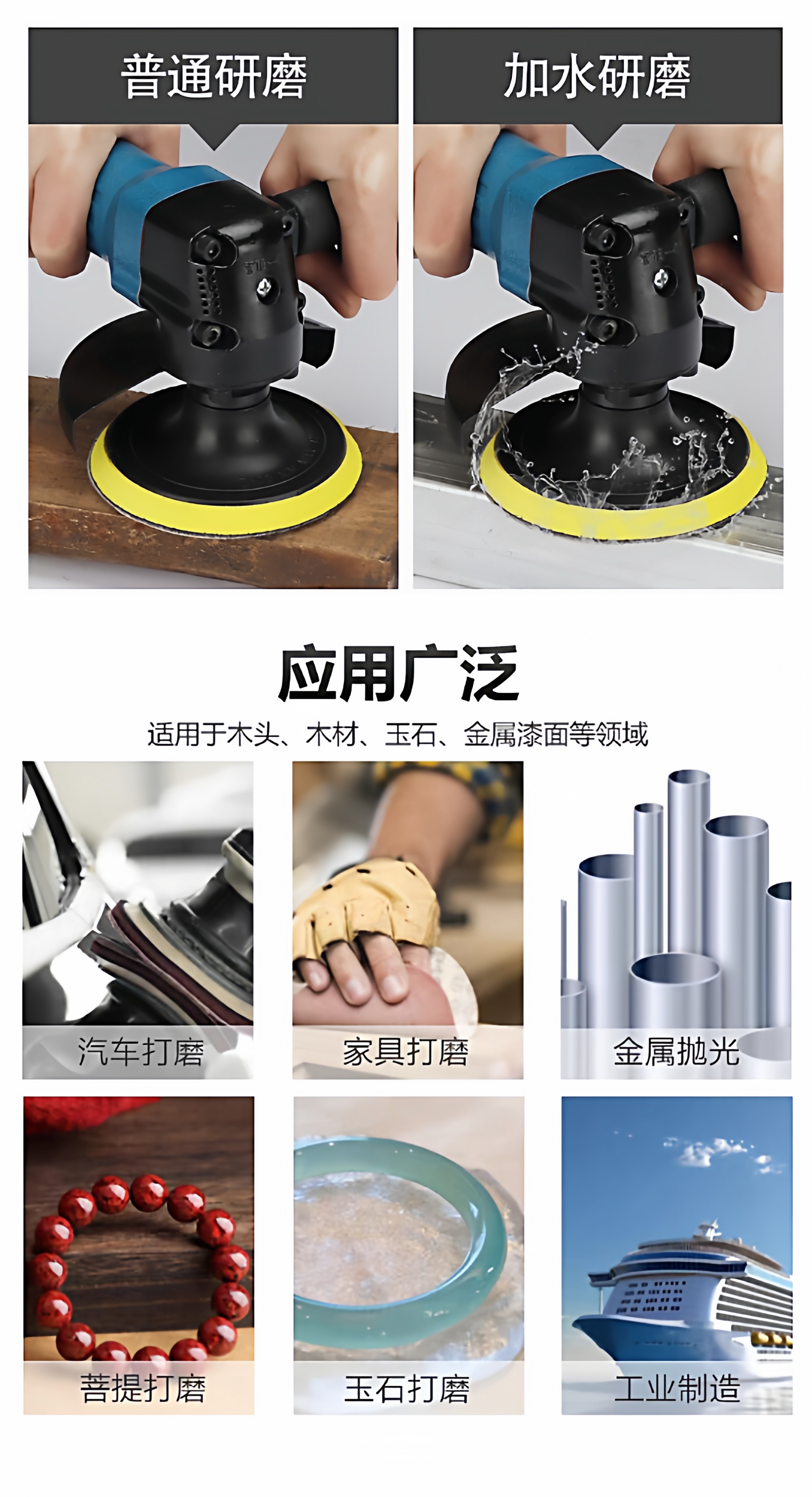 普通研磨

加水研磨

应用广泛

适用于木头、木材、玉石、金属漆面等领域

汽车打磨

家具打磨

金属抛光

菩提打磨

玉石打磨

工业制造