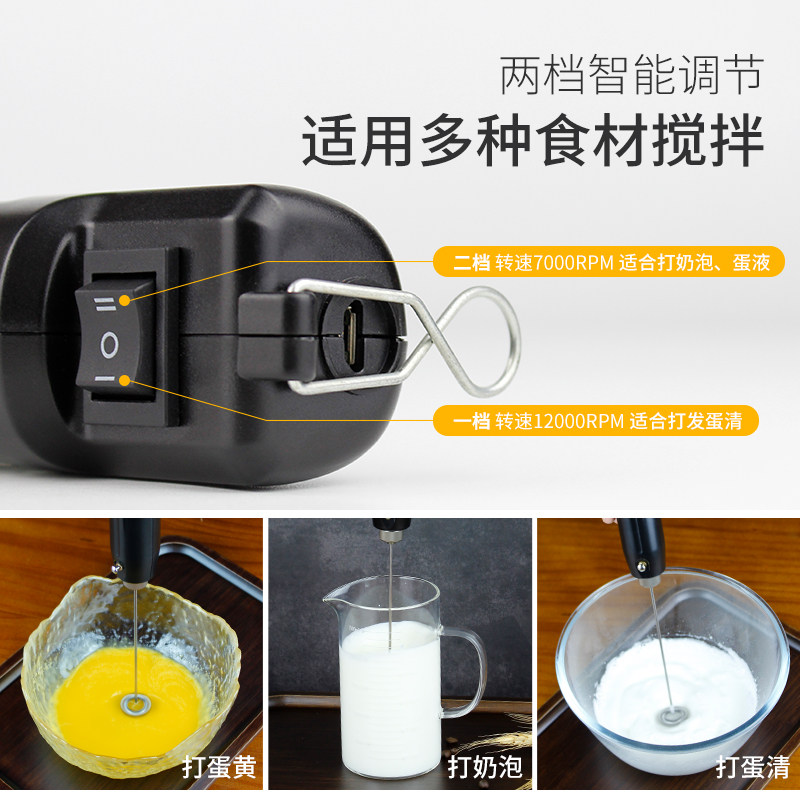 两档智能调节
适用多种食材搅拌

二档 转速7000RPM 适合打奶泡、蛋液

一档 转速12000RPM 适合打发蛋清

打蛋黄

打奶泡

打蛋清