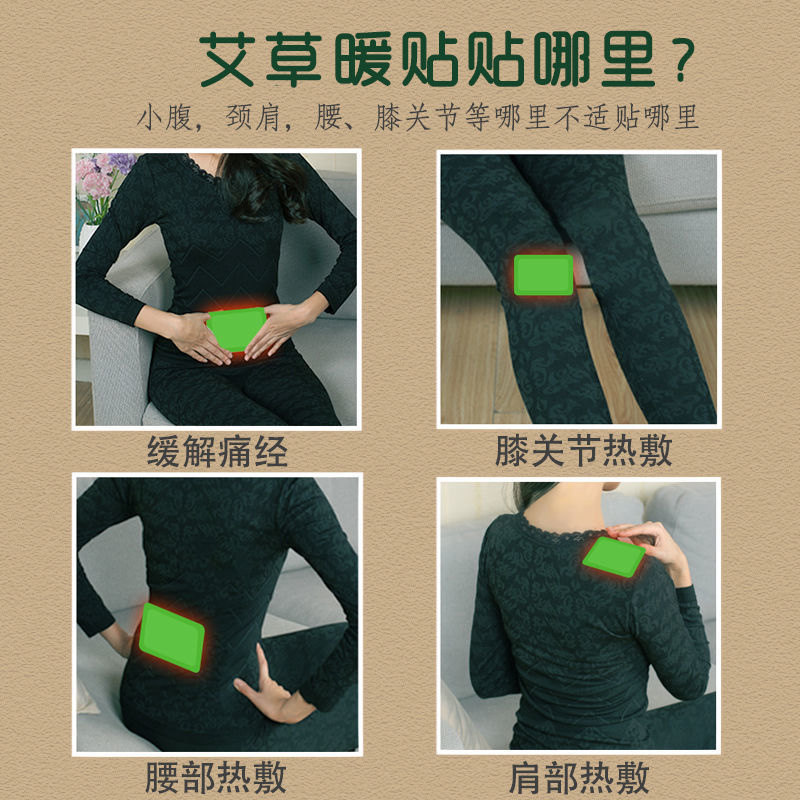 艾草暖贴贴哪里？

小腹，颈肩，腰、膝关节等哪里不适贴哪里

缓解痛经

膝关节热敷

腰部热敷

肩部热敷