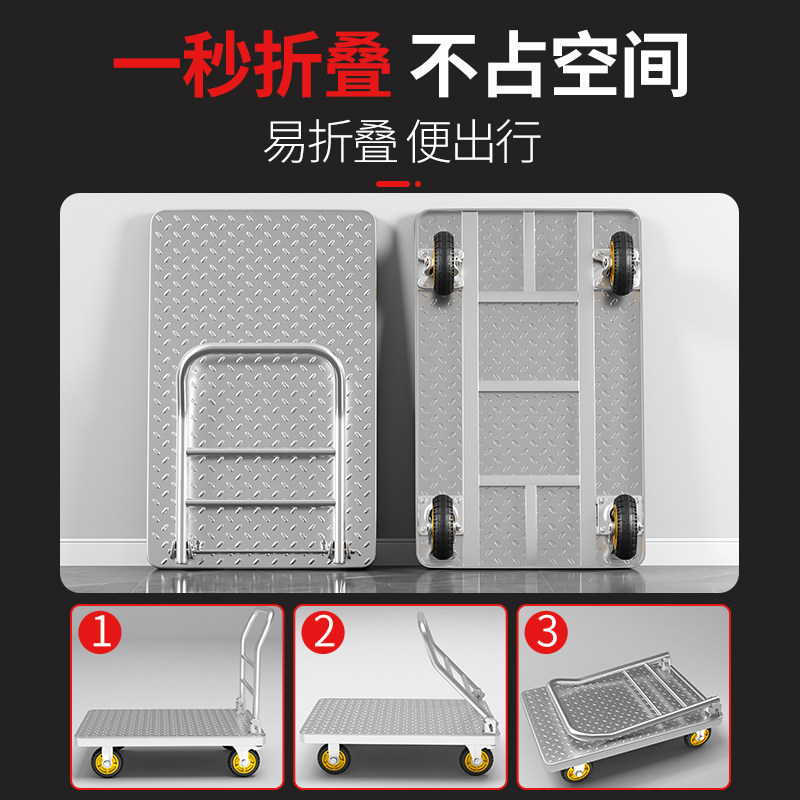 一秒折叠 不占空间

易折叠 便出行

1

2

3