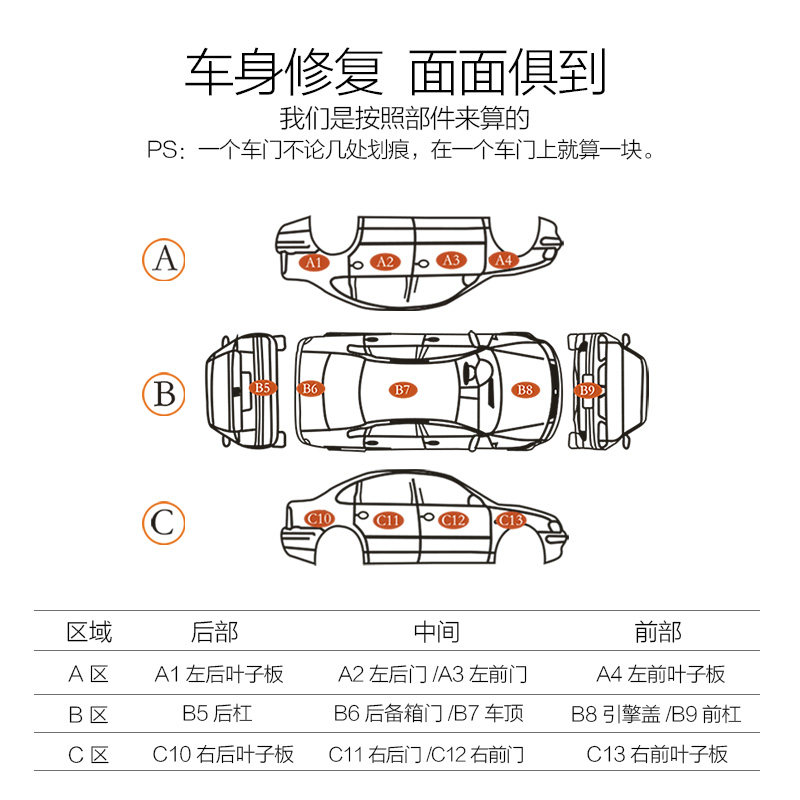 车身修复 面面俱到
我们是按照部件来算的
PS：一个车门不论几处划痕，在一个车门上就算一块。

A
A1 A2 A3 A4

B
B5 B6 B7 B8 B9

C
C10 C11 C12 C13

| 区域 | 后部 | 中间 | 前部 |
|---|---|---|---|
| A 区 | A1 左后叶子板 | A2 左后门 /A3 左前门 | A4 左前叶子板 |
| B 区 | B5 后杠 | B6 后备箱门 /B7 车顶 | B8 引擎盖 /B9 前杠 |
| C 区 | C10 右后叶子板 | C11 右后门 /C12 右前门 | C13 右前叶子板 |