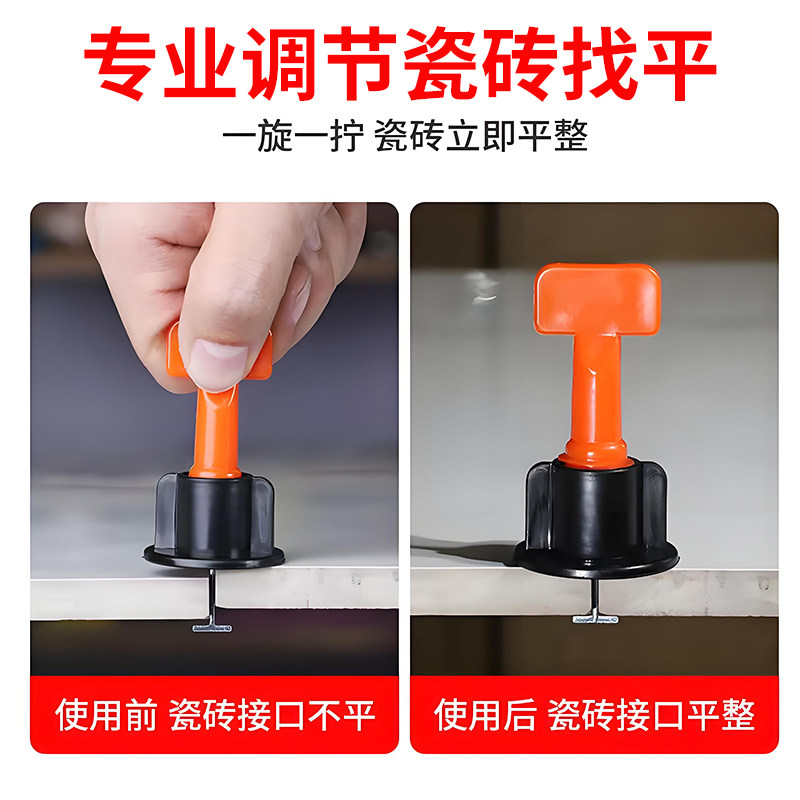 专业调节瓷砖找平

一旋一拧 瓷砖立即平整

使用前 瓷砖接口不平

使用后 瓷砖接口平整