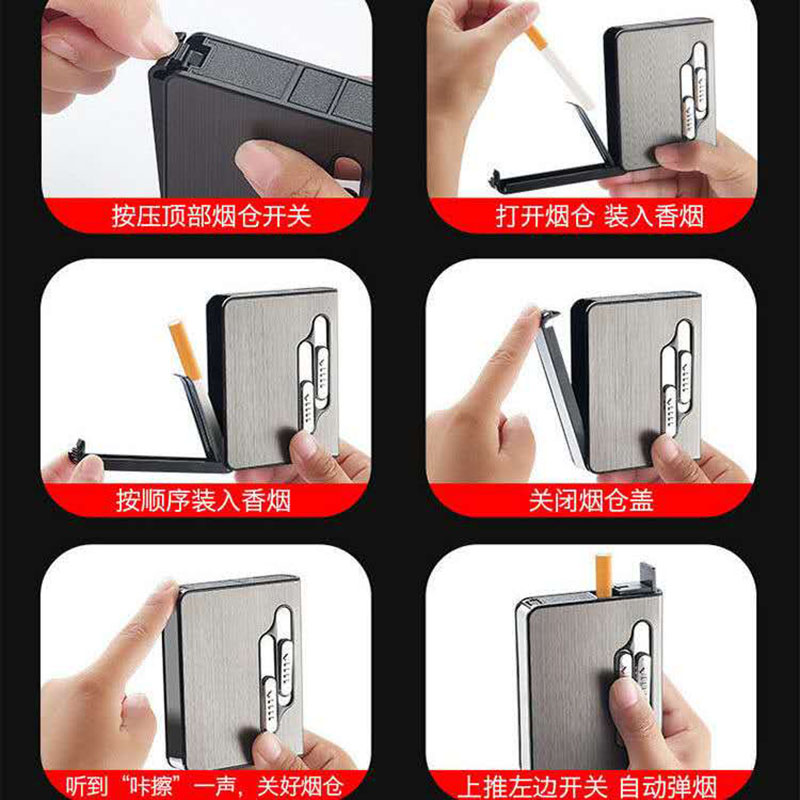 按压顶部烟仓开关

打开烟仓 装入香烟

按顺序装入香烟

关闭烟仓盖

听到“咔擦”一声，关好烟仓

上推左边开关 自动弹烟