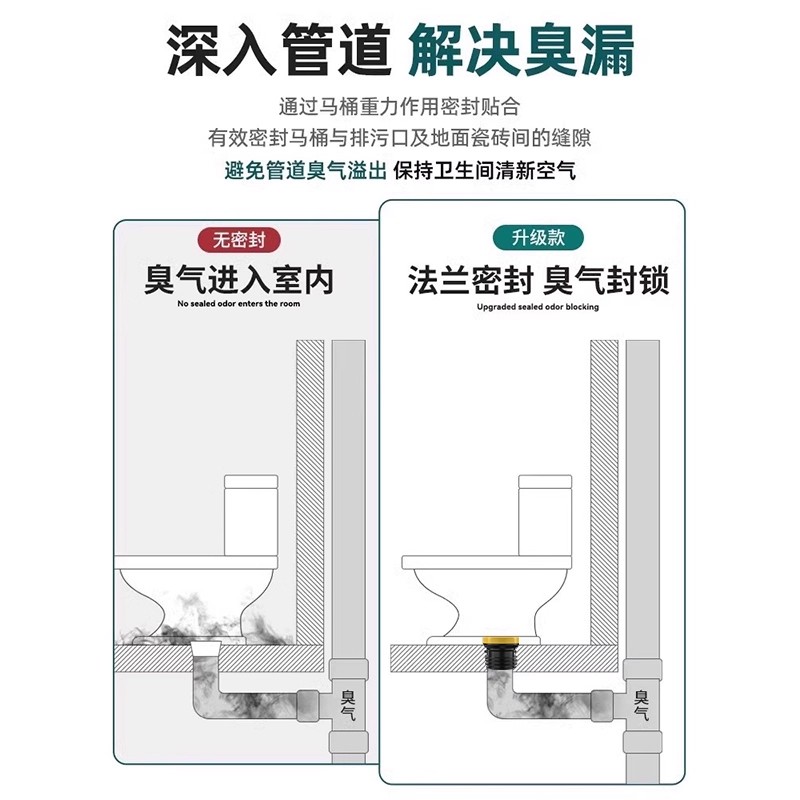 深入管道 解决臭漏

通过马桶重力作用密封贴合
有效密封马桶与排污口及地面瓷砖间的缝隙
避免管道臭气溢出 保持卫生间清新空气

无密封
臭气进入室内
No sealed odor enters the room

臭气

升级款
法兰密封 臭气封锁
Upgraded sealed odor blocking

臭气