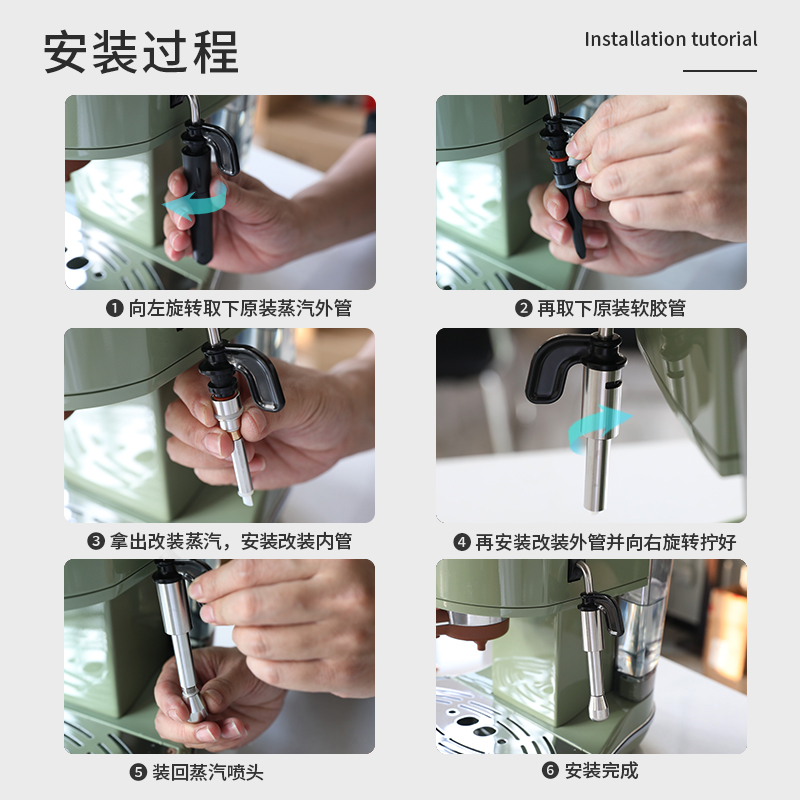 安装过程

Installation tutorial

❶ 向左旋转取下原装蒸汽外管

❷ 再取下原装软胶管

❸ 拿出改装蒸汽，安装改装内管

❹ 再安装改装外管并向右旋转拧好

❺ 装回蒸汽喷头

❻ 安装完成