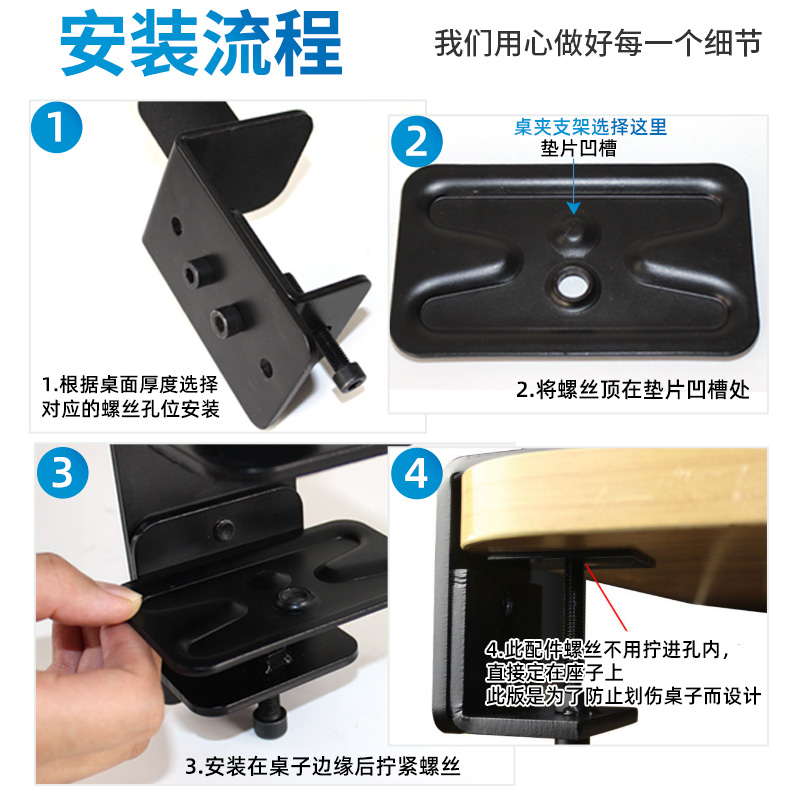 安装流程

我们用心做好每一个细节

1

1.根据桌面厚度选择对应的螺丝孔位安装

2

桌夹支架选择这里
垫片凹槽

2.将螺丝顶在垫片凹槽处

3

3.安装在桌子边缘后拧紧螺丝

4

4.此配件螺丝不用拧进孔内，直接定在座子上
此版是为了防止划伤桌子而设计