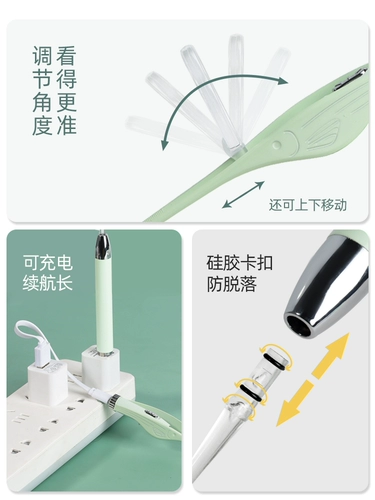 调节角度
看得更准

还可上下移动

可充电
续航长

硅胶卡扣
防脱落