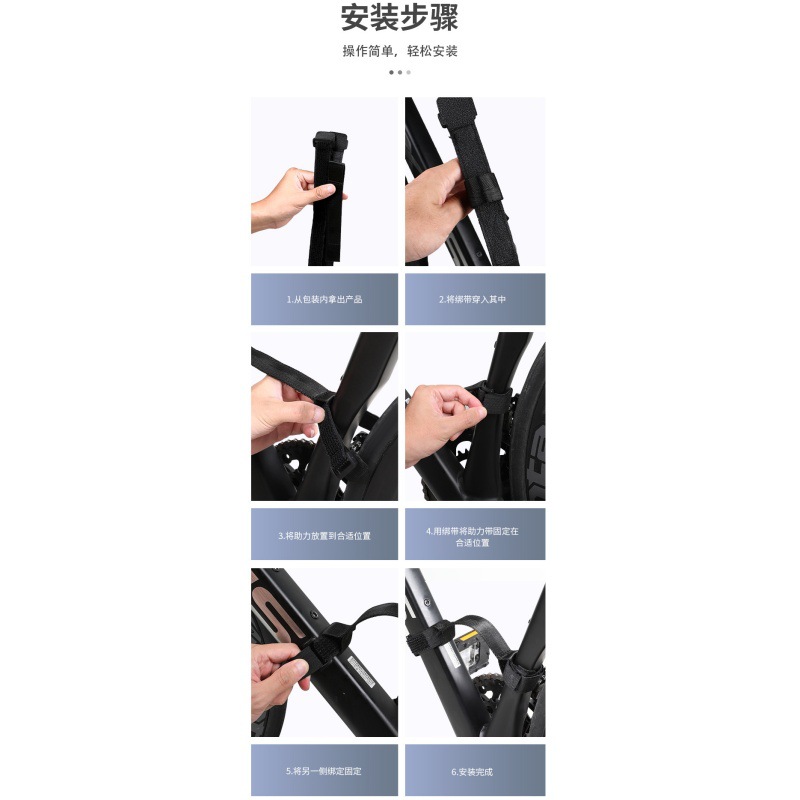 安装步骤

操作简单，轻松安装

1.从包装内拿出产品

2.将绑带穿入其中

3.将助力放置到合适位置

4.用绑带将助力带固定在合适位置

5.将另一侧绑定固定

6.安装完成