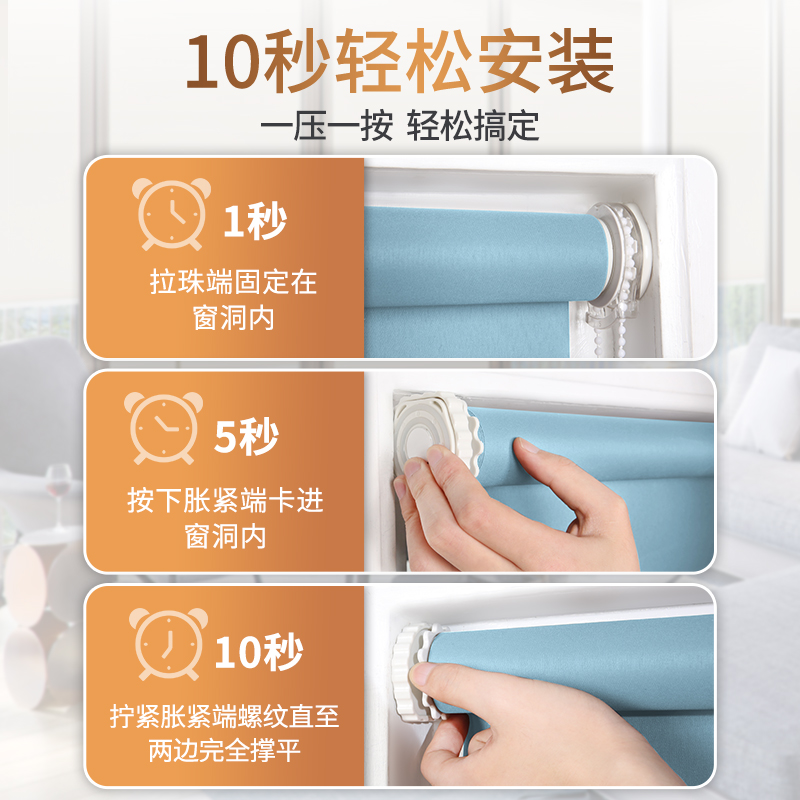 10秒轻松安装

一压一按 轻松搞定

1秒

拉珠端固定在窗洞内

5秒

按下胀紧端卡进窗洞内

10秒

拧紧胀紧端螺纹直至两边完全撑平