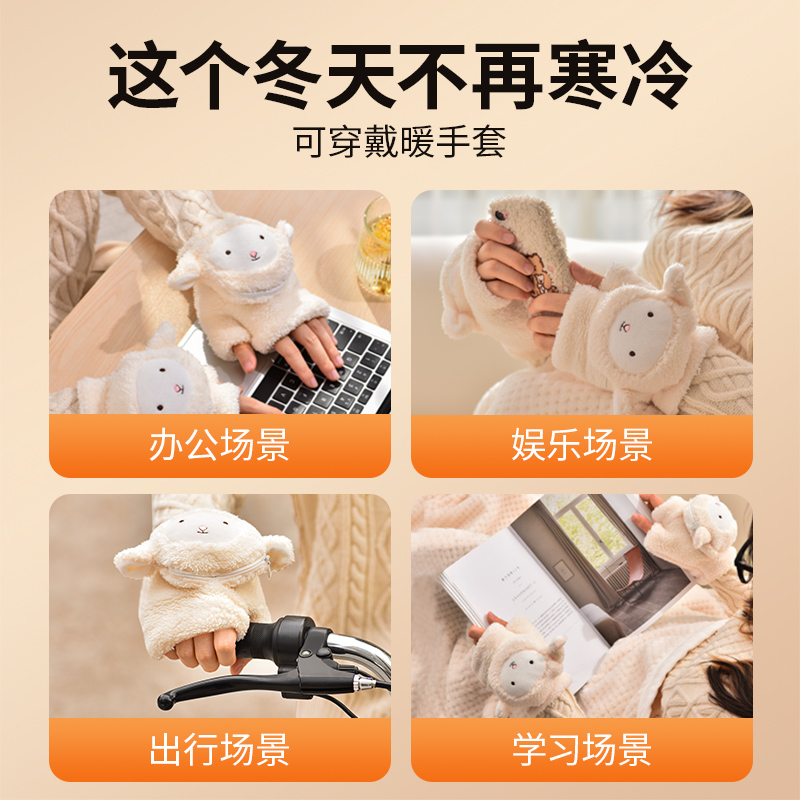 这个冬天不再寒冷

可穿戴暖手套

办公场景

娱乐场景

出行场景

学习场景