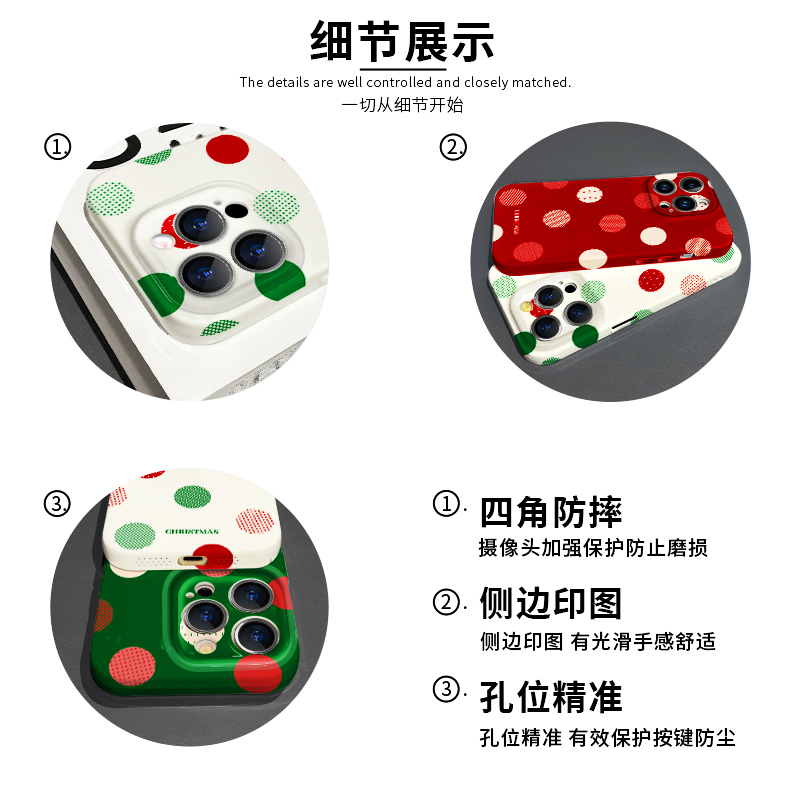 细节展示

The details are well controlled and closely matched.

一切从细节开始

①.

②.

③.

CHRISTMAS

①. 四角防摔

摄像头加强保护防止磨损

②. 侧边印图

侧边印图 有光滑手感舒适

③. 孔位精准

孔位精准 有效保护按键防尘