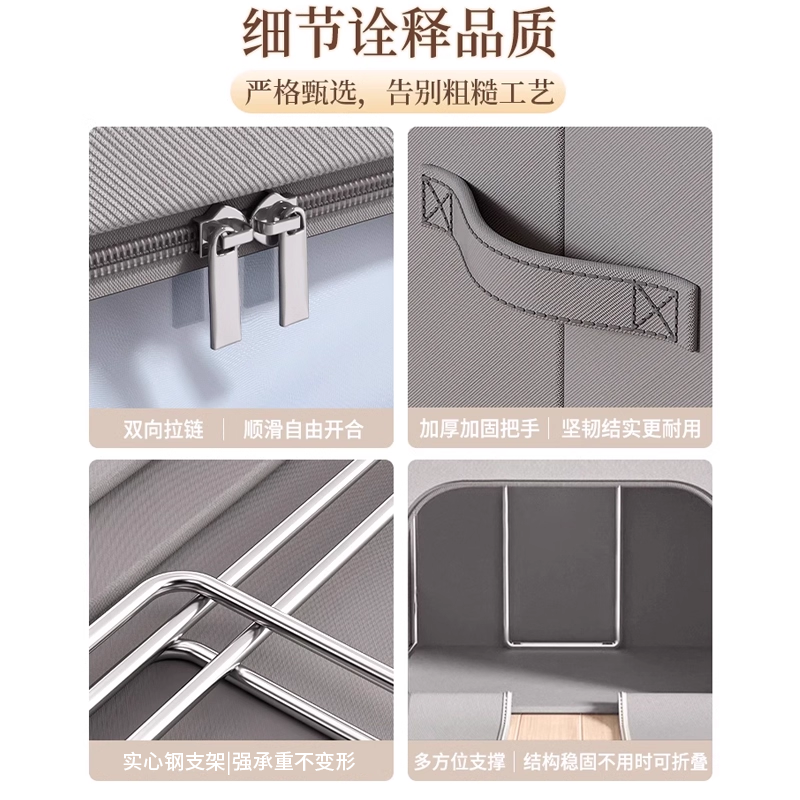 细节诠释品质

严格甄选，告别粗糙工艺

双向拉链 | 顺滑自由开合

加厚加固把手 | 坚韧结实更耐用

实心钢支架 | 强承重不变形

多方位支撑 | 结构稳固不用时可折叠