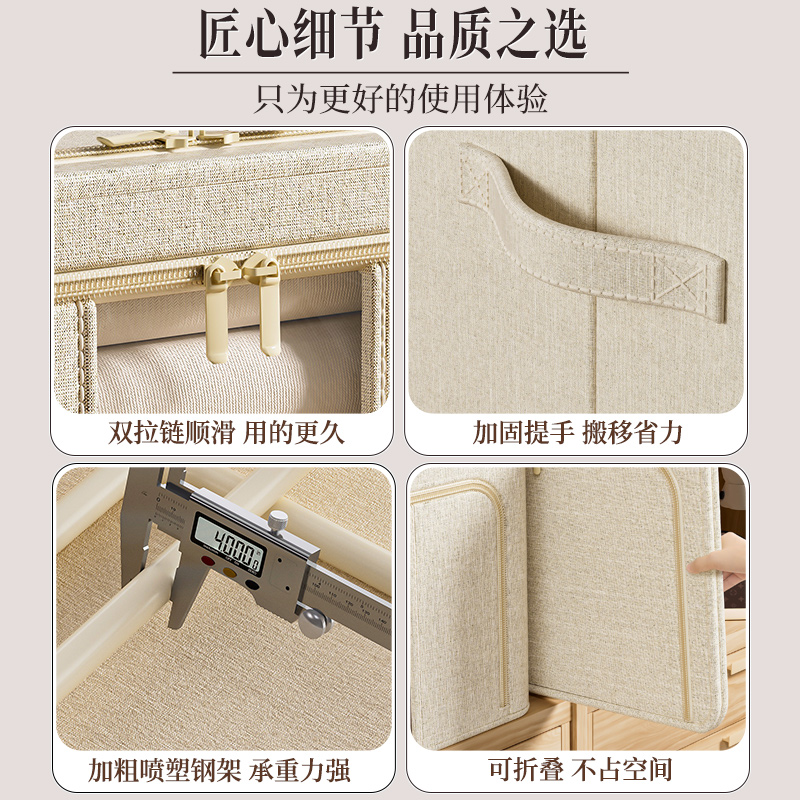 匠心细节 品质之选

只为更好的使用体验

双拉链顺滑 用的更久

加固提手 搬移省力

4000

加粗喷塑钢架 承重力强

可折叠 不占空间