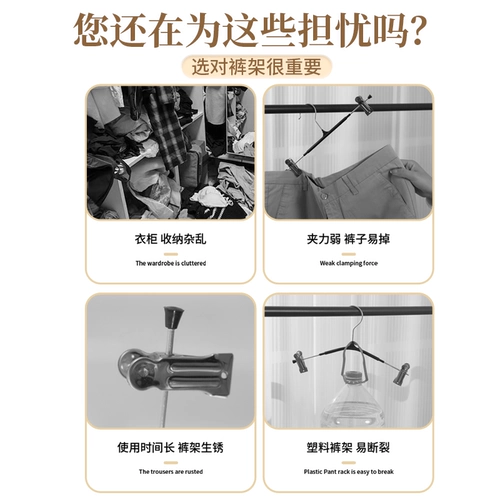 您还在为这些担忧吗?

选对裤架很重要

衣柜 收纳杂乱

The wardrobe is cluttered

夹力弱 裤子易掉

Weak clamping force

使用时间长 裤架生锈

The trousers are rusted

塑料裤架 易断裂

Plastic Pant rack is easy to break