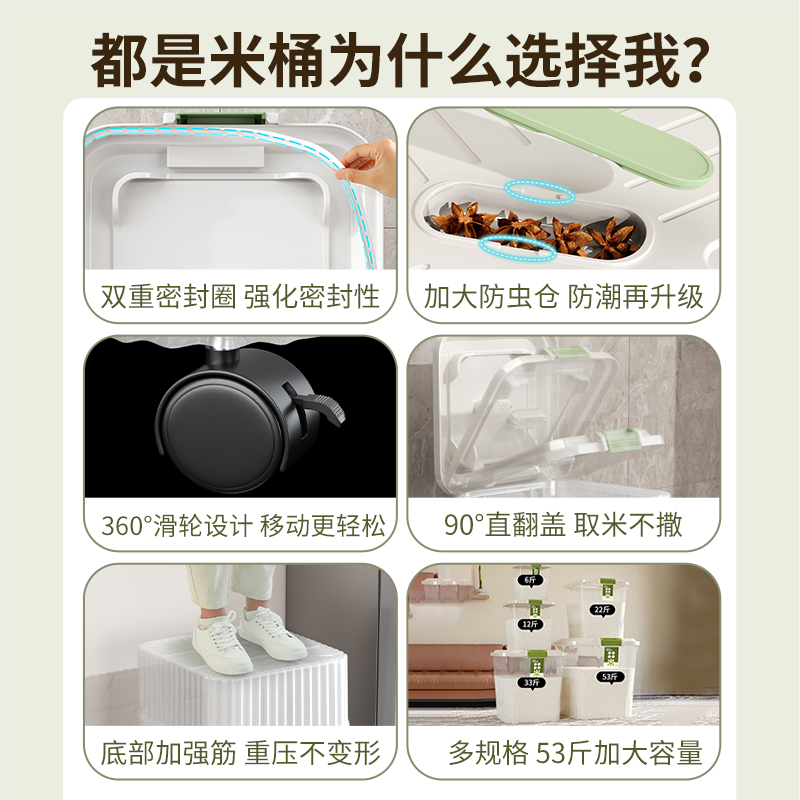 都是米桶为什么选择我?

双重密封圈 强化密封性

加大防虫仓 防潮再升级

360°滑轮设计 移动更轻松

90°直翻盖 取米不撒

底部加强筋 重压不变形

6斤
22斤
12斤
33斤
53斤

多规格 53斤加大容量