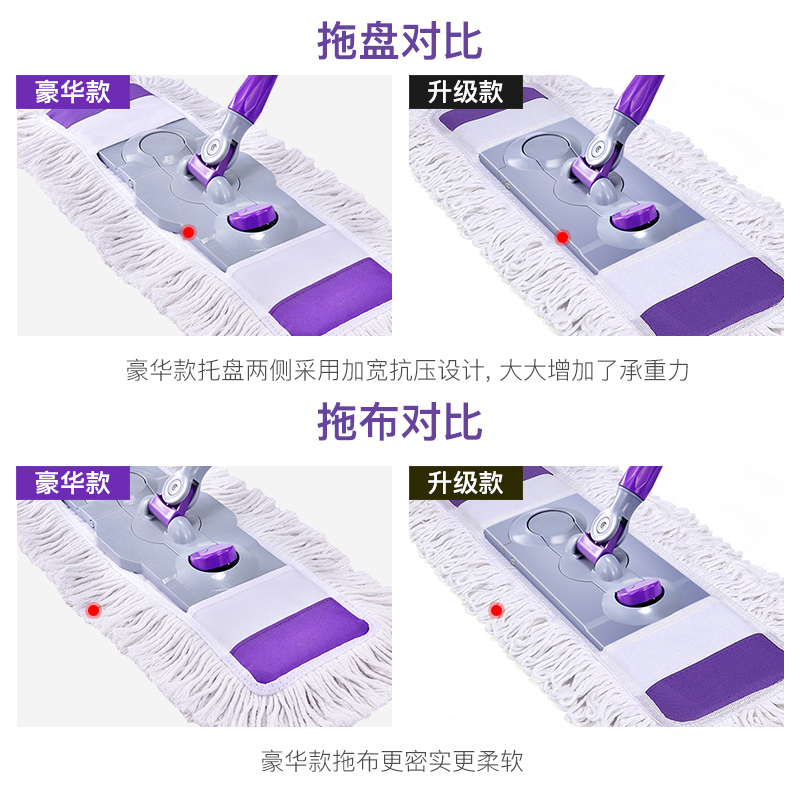 拖盘对比

豪华款

升级款

豪华款托盘两侧采用加宽抗压设计, 大大增加了承重力

拖布对比

豪华款

升级款

豪华款拖布更密实更柔软