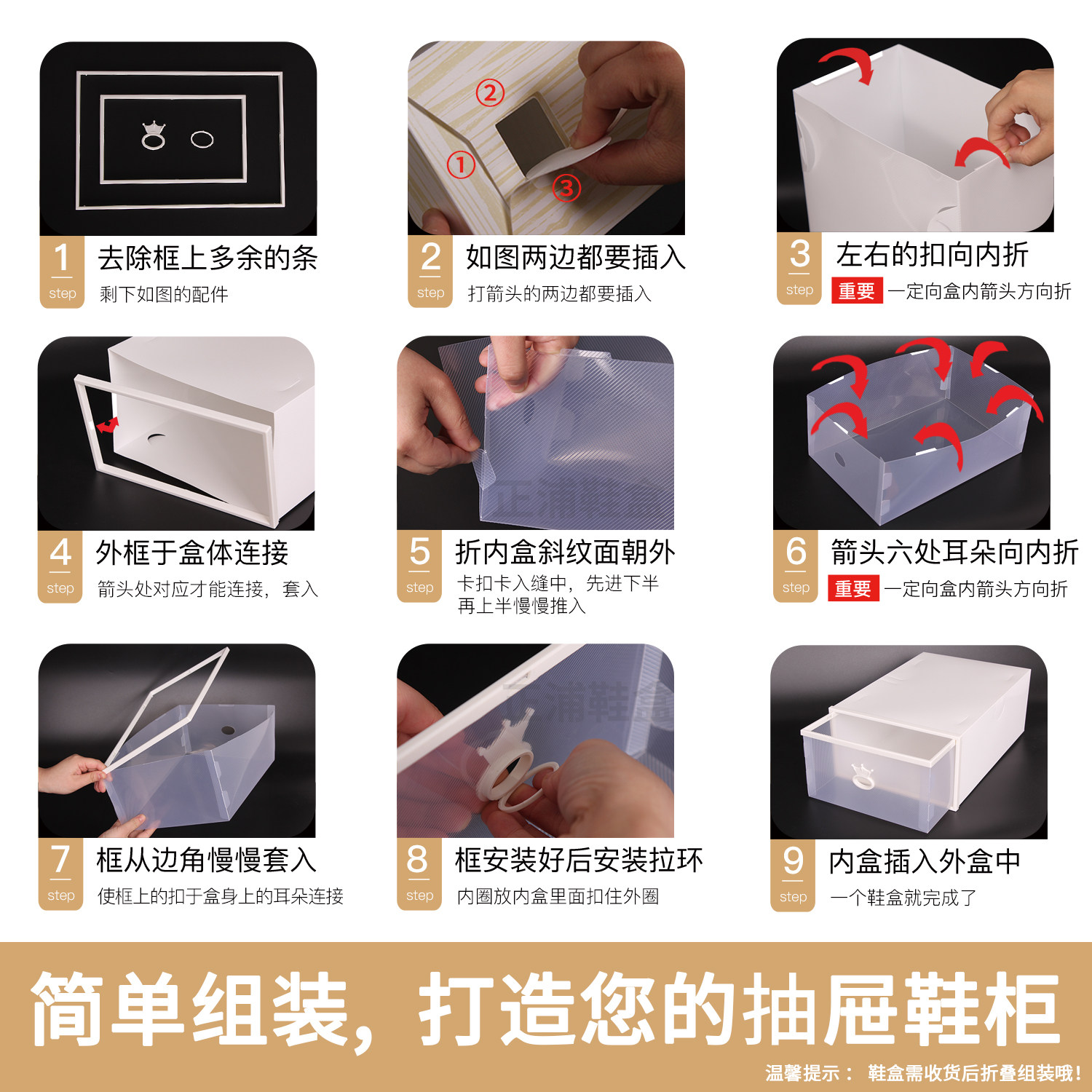 1 step
去除框上多余的条
剩下如图的配件

②
①
③

2 step
如图两边都要插入
打箭头的两边都要插入

3 step
左右的扣向内折
重要 一定向盒内箭头方向折

4 step
外框于盒体连接
箭头处对应才能连接，套入

5 step
折内盒斜纹面朝外
卡扣卡入缝中，先进下半
再上半慢慢推入

6 step
箭头六处耳朵向内折
重要 一定向盒内箭头方向折

7 step
框从边角慢慢套入
使框上的扣于盒身上的耳朵连接

8 step
框安装好后安装拉环
内圈放内盒里面扣住外圈

9 step
内盒插入外盒中
一个鞋盒就完成了

简单组装，打造您的抽屉鞋柜

温馨提示： 鞋盒需收货后折叠组装哦！