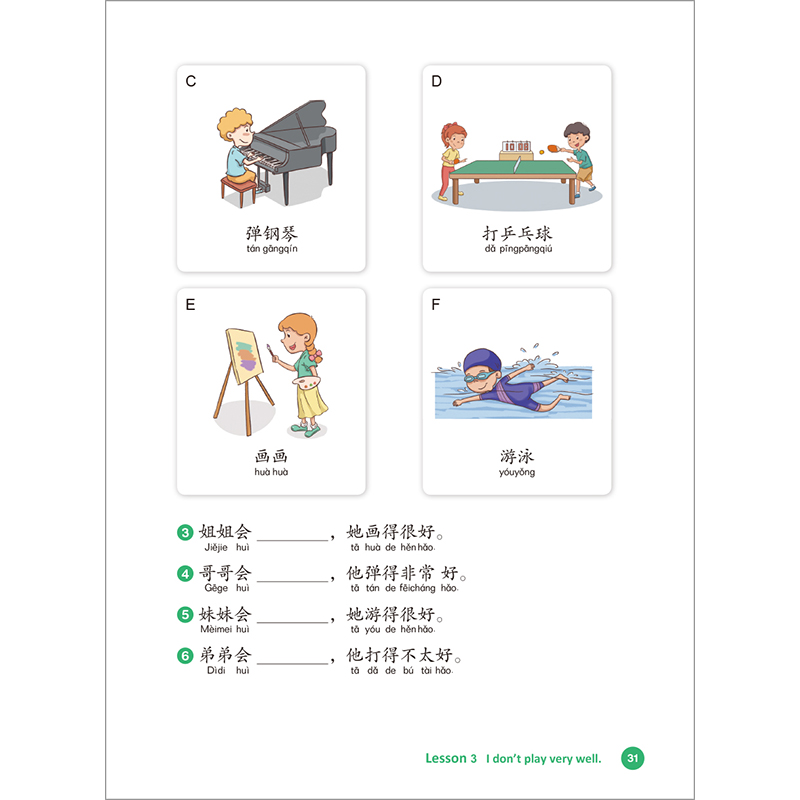 C

弹钢琴
tán gāngqín

D

打乒乓球
dǎ pīngpāngqiú

E

画画
huà huà

F

游泳
yóuyǒng

3 姐姐会 ________，她画得很好。
Jiějie huì tā huà de hěnhǎo.

4 哥哥会 ________，他弹得非常好。
Gēge huì tā tán de fēicháng hǎo.

5 妹妹会 ________，她游得很好。
Mèimei huì tā yóu de hěnhǎo.

6 弟弟会 ________，他打得不太好。
Dìdi huì tā dǎ de bú tài hǎo.

Lesson 3 I don't play very well. 31