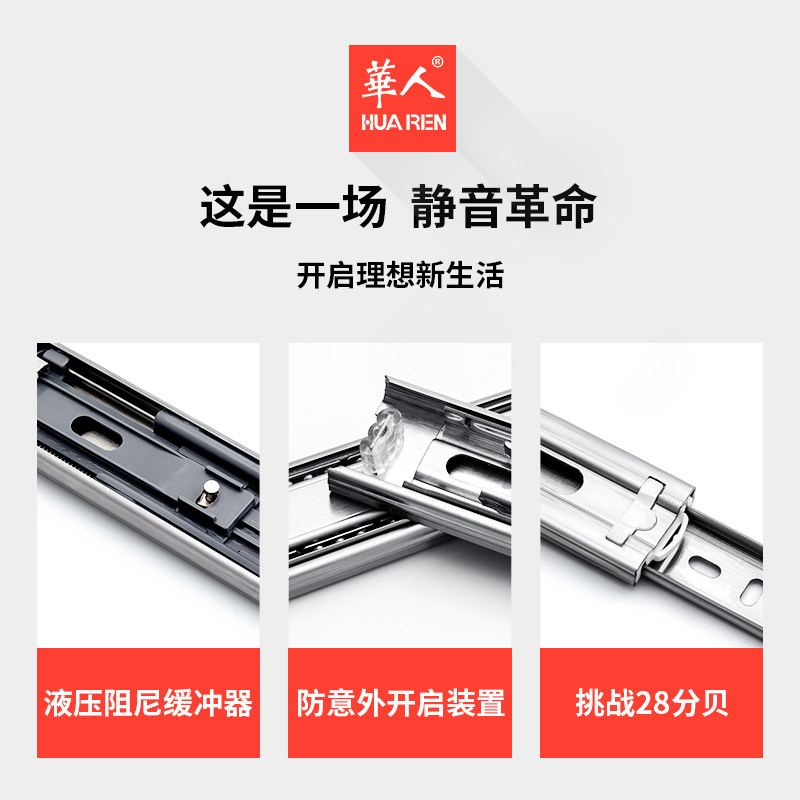 華人®
HUA REN

这是一场 静音革命

开启理想新生活

液压阻尼缓冲器

防意外开启装置

挑战28分贝